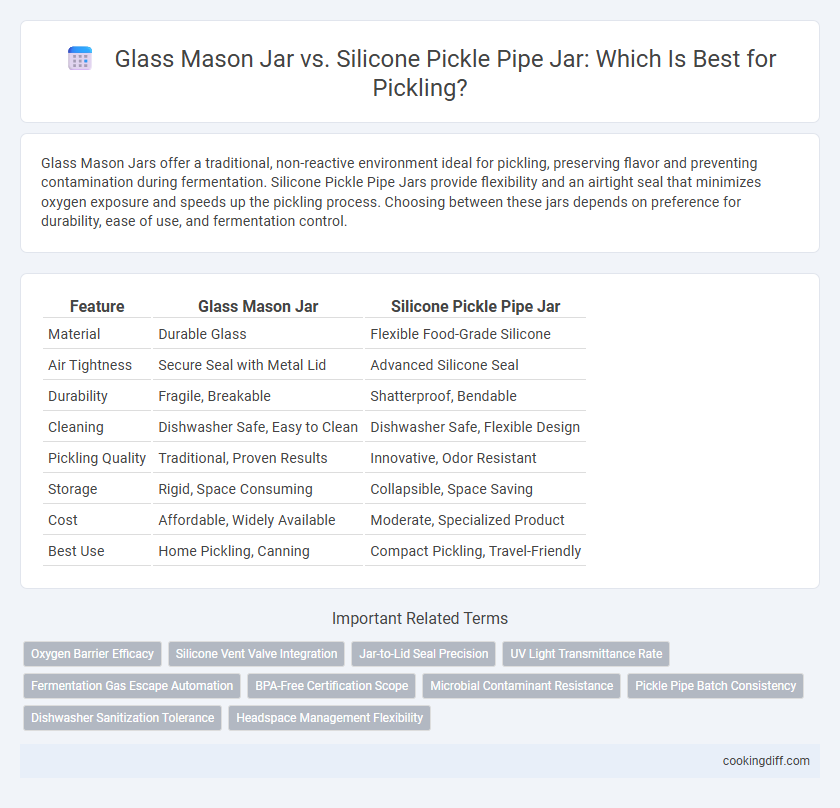 Glass Mason Jar vs. Silicone Pickle Pipe Jar: Which Is Best for Pickling?

Glass Mason Jars offer a traditional, non-reactive environment ideal for pickling, preserving flavor and preventing contamination during fermentation. Silicone Pickle Pipe Jars provide flexibility and an airtight seal that minimizes oxygen exposure and speeds up the pickling process. Choosing between these jars depends on preference for durability, ease of use, and fermentation control.

| Feature | Glass Mason Jar | Silicone Pickle Pipe Jar |
|---|---|---|
| Material | Durable Glass | Flexible Food-Grade Silicone |
| Air Tightness | Secure Seal with Metal Lid | Advanced Silicone Seal |
| Durability | Fragile, Breakable | Shatterproof, Bendable |
| Cleaning | Dishwasher Safe, Easy to Clean | Dishwasher Safe, Flexible Design |
| Pickling Quality | Traditional, Proven Results | Innovative, Odor Resistant |
| Storage | Rigid, Space Consuming | Collapsible, Space Saving |
| Cost | Affordable, Widely Available | Moderate, Specialized Product |
| Best Use | Home Pickling, Canning | Compact Pickling, Travel-Friendly |

Important Related Terms

Oxygen Barrier Efficacy
Silicone Vent Valve Integration
Jar-to-Lid Seal Precision
UV Light Transmittance Rate
Fermentation Gas Escape Automation
BPA-Free Certification Scope
Microbial Contaminant Resistance
Pickle Pipe Batch Consistency
Dishwasher Sanitization Tolerance
Headspace Management Flexibility

cookingdiff.com