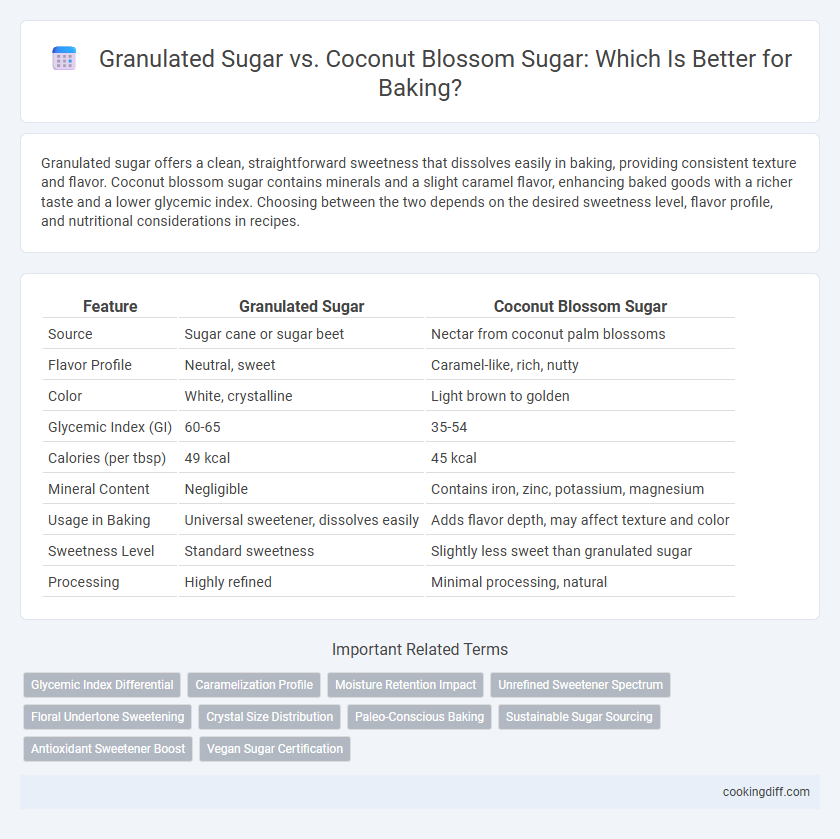 Granulated Sugar vs. Coconut Blossom Sugar: Which Is Better for Baking?

Granulated sugar offers a clean, straightforward sweetness that dissolves easily in baking, providing consistent texture and flavor. Coconut blossom sugar contains minerals and a slight caramel flavor, enhancing baked goods with a richer taste and a lower glycemic index. Choosing between the two depends on the desired sweetness level, flavor profile, and nutritional considerations in recipes.

| Feature | Granulated Sugar | Coconut Blossom Sugar |
|---|---|---|
| Source | Sugar cane or sugar beet | Nectar from coconut palm blossoms |
| Flavor Profile | Neutral, sweet | Caramel-like, rich, nutty |
| Color | White, crystalline | Light brown to golden |
| Glycemic Index (GI) | 60-65 | 35-54 |
| Calories (per tbsp) | 49 kcal | 45 kcal |
| Mineral Content | Negligible | Contains iron, zinc, potassium, magnesium |
| Usage in Baking | Universal sweetener, dissolves easily | Adds flavor depth, may affect texture and color |
| Sweetness Level | Standard sweetness | Slightly less sweet than granulated sugar |
| Processing | Highly refined | Minimal processing, natural |

Important Related Terms

Glycemic Index Differential
Caramelization Profile
Moisture Retention Impact
Unrefined Sweetener Spectrum
Floral Undertone Sweetening
Crystal Size Distribution
Paleo-Conscious Baking
Sustainable Sugar Sourcing
Antioxidant Sweetener Boost
Vegan Sugar Certification

cookingdiff.com