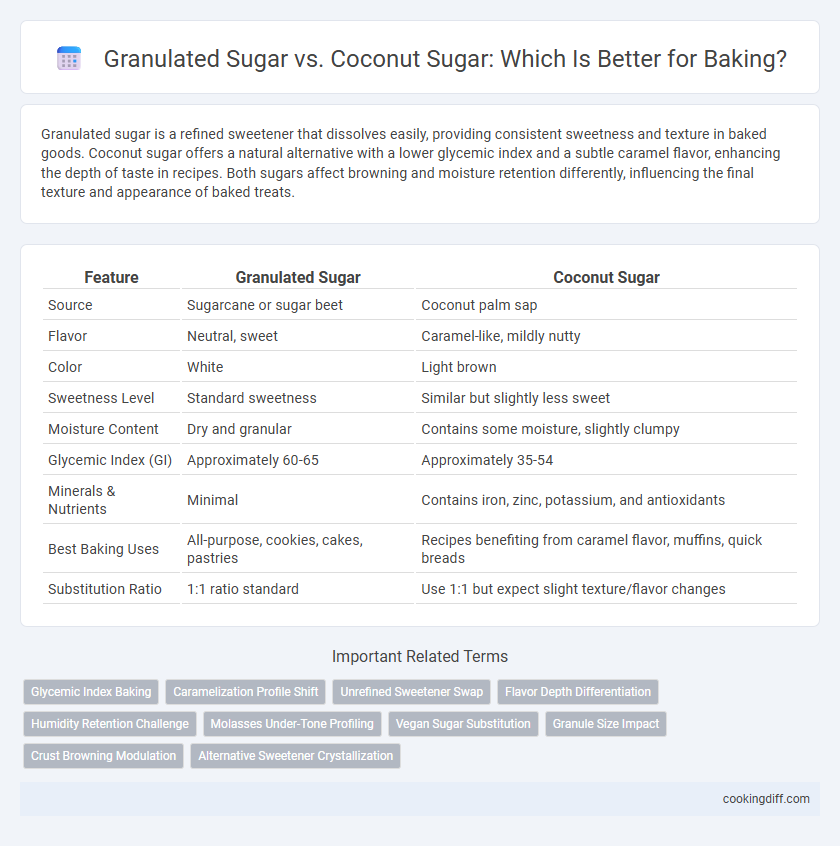 Granulated Sugar vs. Coconut Sugar: Which Is Better for Baking?

Granulated sugar is a refined sweetener that dissolves easily, providing consistent sweetness and texture in baked goods. Coconut sugar offers a natural alternative with a lower glycemic index and a subtle caramel flavor, enhancing the depth of taste in recipes. Both sugars affect browning and moisture retention differently, influencing the final texture and appearance of baked treats.

| Feature | Granulated Sugar | Coconut Sugar |
|---|---|---|
| Source | Sugarcane or sugar beet | Coconut palm sap |
| Flavor | Neutral, sweet | Caramel-like, mildly nutty |
| Color | White | Light brown |
| Sweetness Level | Standard sweetness | Similar but slightly less sweet |
| Moisture Content | Dry and granular | Contains some moisture, slightly clumpy |
| Glycemic Index (GI) | Approximately 60-65 | Approximately 35-54 |
| Minerals & Nutrients | Minimal | Contains iron, zinc, potassium, and antioxidants |
| Best Baking Uses | All-purpose, cookies, cakes, pastries | Recipes benefiting from caramel flavor, muffins, quick breads |
| Substitution Ratio | 1:1 ratio standard | Use 1:1 but expect slight texture/flavor changes |

Important Related Terms

Glycemic Index Baking
Caramelization Profile Shift
Unrefined Sweetener Swap
Flavor Depth Differentiation
Humidity Retention Challenge
Molasses Under-Tone Profiling
Vegan Sugar Substitution
Granule Size Impact
Crust Browning Modulation
Alternative Sweetener Crystallization

cookingdiff.com