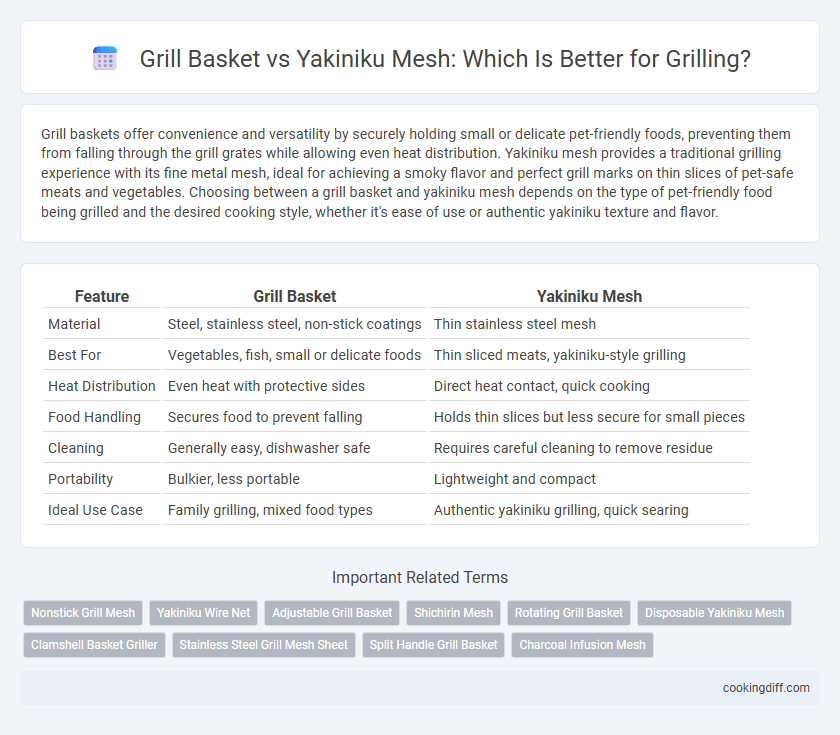 Grill Basket vs Yakiniku Mesh: Which Is Better for Grilling?

Grill baskets offer convenience and versatility by securely holding small or delicate pet-friendly foods, preventing them from falling through the grill grates while allowing even heat distribution. Yakiniku mesh provides a traditional grilling experience with its fine metal mesh, ideal for achieving a smoky flavor and perfect grill marks on thin slices of pet-safe meats and vegetables. Choosing between a grill basket and yakiniku mesh depends on the type of pet-friendly food being grilled and the desired cooking style, whether it's ease of use or authentic yakiniku texture and flavor.

| Feature | Grill Basket | Yakiniku Mesh |
|---|---|---|
| Material | Steel, stainless steel, non-stick coatings | Thin stainless steel mesh |
| Best For | Vegetables, fish, small or delicate foods | Thin sliced meats, yakiniku-style grilling |
| Heat Distribution | Even heat with protective sides | Direct heat contact, quick cooking |
| Food Handling | Secures food to prevent falling | Holds thin slices but less secure for small pieces |
| Cleaning | Generally easy, dishwasher safe | Requires careful cleaning to remove residue |
| Portability | Bulkier, less portable | Lightweight and compact |
| Ideal Use Case | Family grilling, mixed food types | Authentic yakiniku grilling, quick searing |

Important Related Terms

Nonstick Grill Mesh
Yakiniku Wire Net
Adjustable Grill Basket
Shichirin Mesh
Rotating Grill Basket
Disposable Yakiniku Mesh
Clamshell Basket Griller
Stainless Steel Grill Mesh Sheet
Split Handle Grill Basket
Charcoal Infusion Mesh

cookingdiff.com