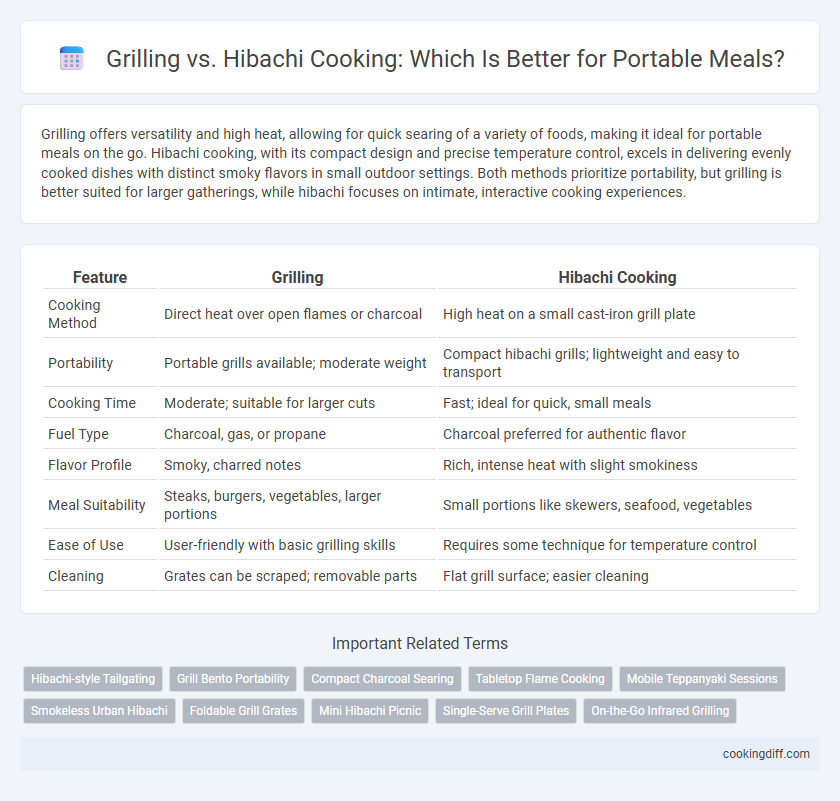 Grilling vs. Hibachi Cooking: Which Is Better for Portable Meals?

Grilling offers versatility and high heat, allowing for quick searing of a variety of foods, making it ideal for portable meals on the go. Hibachi cooking, with its compact design and precise temperature control, excels in delivering evenly cooked dishes with distinct smoky flavors in small outdoor settings. Both methods prioritize portability, but grilling is better suited for larger gatherings, while hibachi focuses on intimate, interactive cooking experiences.

| Feature | Grilling | Hibachi Cooking |
|---|---|---|
| Cooking Method | Direct heat over open flames or charcoal | High heat on a small cast-iron grill plate |
| Portability | Portable grills available; moderate weight | Compact hibachi grills; lightweight and easy to transport |
| Cooking Time | Moderate; suitable for larger cuts | Fast; ideal for quick, small meals |
| Fuel Type | Charcoal, gas, or propane | Charcoal preferred for authentic flavor |
| Flavor Profile | Smoky, charred notes | Rich, intense heat with slight smokiness |
| Meal Suitability | Steaks, burgers, vegetables, larger portions | Small portions like skewers, seafood, vegetables |
| Ease of Use | User-friendly with basic grilling skills | Requires some technique for temperature control |
| Cleaning | Grates can be scraped; removable parts | Flat grill surface; easier cleaning |

Important Related Terms

Hibachi-style Tailgating
Grill Bento Portability
Compact Charcoal Searing
Tabletop Flame Cooking
Mobile Teppanyaki Sessions
Smokeless Urban Hibachi
Foldable Grill Grates
Mini Hibachi Picnic
Single-Serve Grill Plates
On-the-Go Infrared Grilling

cookingdiff.com