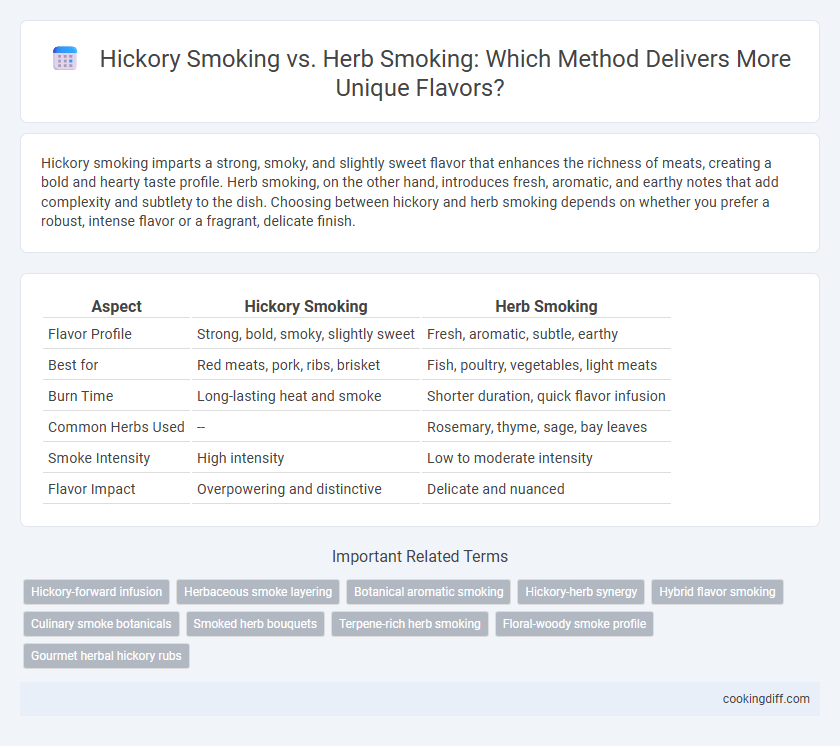 Hickory Smoking vs. Herb Smoking: Which Method Delivers More Unique Flavors?

Hickory smoking imparts a strong, smoky, and slightly sweet flavor that enhances the richness of meats, creating a bold and hearty taste profile. Herb smoking, on the other hand, introduces fresh, aromatic, and earthy notes that add complexity and subtlety to the dish. Choosing between hickory and herb smoking depends on whether you prefer a robust, intense flavor or a fragrant, delicate finish.

| Aspect | Hickory Smoking | Herb Smoking |
|---|---|---|
| Flavor Profile | Strong, bold, smoky, slightly sweet | Fresh, aromatic, subtle, earthy |
| Best for | Red meats, pork, ribs, brisket | Fish, poultry, vegetables, light meats |
| Burn Time | Long-lasting heat and smoke | Shorter duration, quick flavor infusion |
| Common Herbs Used | -- | Rosemary, thyme, sage, bay leaves |
| Smoke Intensity | High intensity | Low to moderate intensity |
| Flavor Impact | Overpowering and distinctive | Delicate and nuanced |

Important Related Terms

Hickory-forward infusion
Herbaceous smoke layering
Botanical aromatic smoking
Hickory-herb synergy
Hybrid flavor smoking
Culinary smoke botanicals
Smoked herb bouquets
Terpene-rich herb smoking
Floral-woody smoke profile
Gourmet herbal hickory rubs

cookingdiff.com