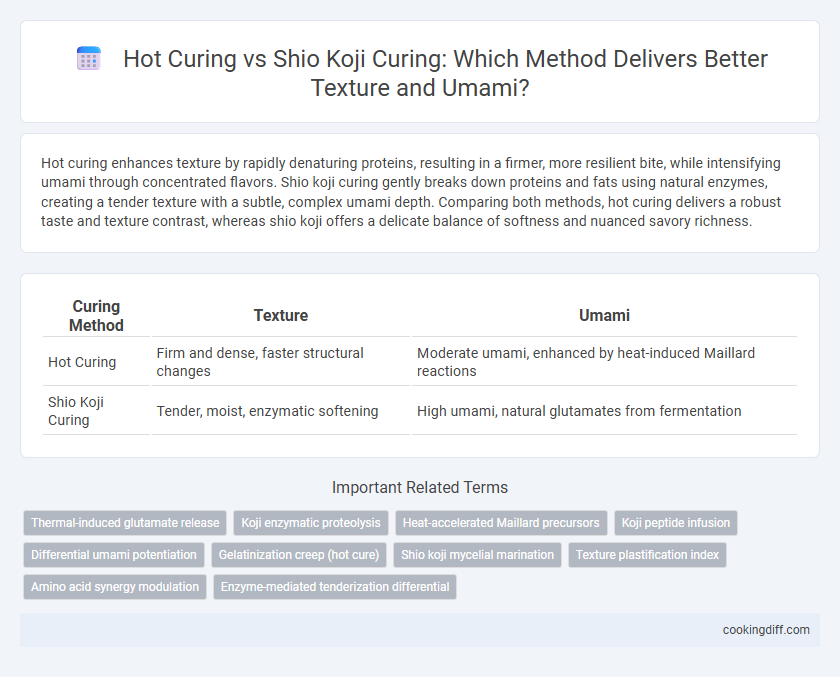 Hot Curing vs Shio Koji Curing: Which Method Delivers Better Texture and Umami?

Hot curing enhances texture by rapidly denaturing proteins, resulting in a firmer, more resilient bite, while intensifying umami through concentrated flavors. Shio koji curing gently breaks down proteins and fats using natural enzymes, creating a tender texture with a subtle, complex umami depth. Comparing both methods, hot curing delivers a robust taste and texture contrast, whereas shio koji offers a delicate balance of softness and nuanced savory richness.

| Curing Method | Texture | Umami |
|---|---|---|
| Hot Curing | Firm and dense, faster structural changes | Moderate umami, enhanced by heat-induced Maillard reactions |
| Shio Koji Curing | Tender, moist, enzymatic softening | High umami, natural glutamates from fermentation |

Important Related Terms

Thermal-induced glutamate release
Koji enzymatic proteolysis
Heat-accelerated Maillard precursors
Koji peptide infusion
Differential umami potentiation
Gelatinization creep (hot cure)
Shio koji mycelial marination
Texture plastification index
Amino acid synergy modulation
Enzyme-mediated tenderization differential

cookingdiff.com