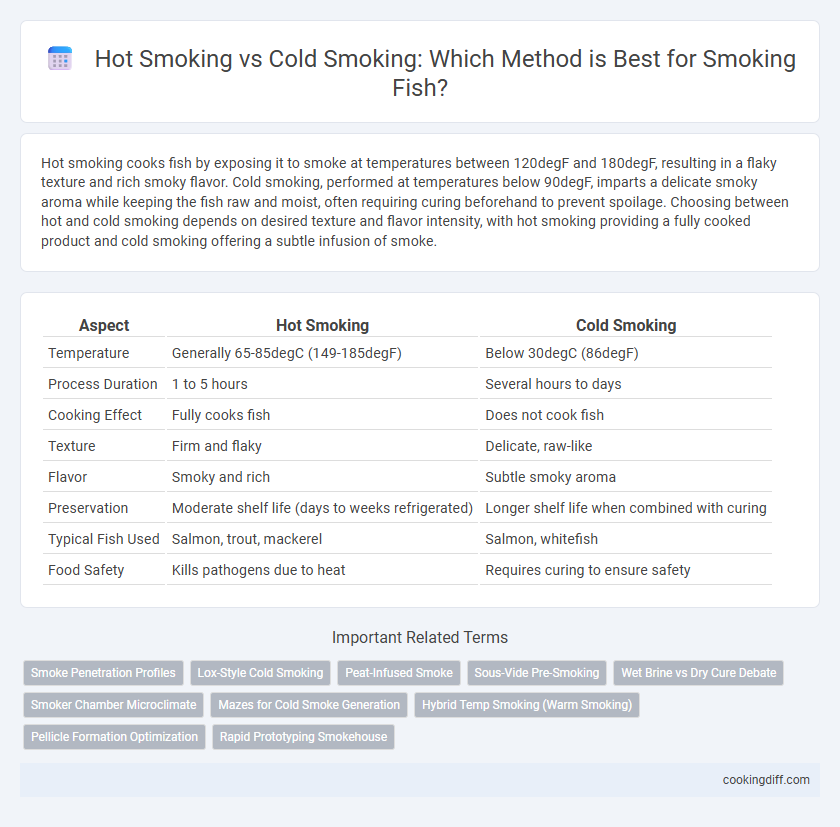 Hot Smoking vs Cold Smoking: Which Method is Best for Smoking Fish?

Hot smoking cooks fish by exposing it to smoke at temperatures between 120degF and 180degF, resulting in a flaky texture and rich smoky flavor. Cold smoking, performed at temperatures below 90degF, imparts a delicate smoky aroma while keeping the fish raw and moist, often requiring curing beforehand to prevent spoilage. Choosing between hot and cold smoking depends on desired texture and flavor intensity, with hot smoking providing a fully cooked product and cold smoking offering a subtle infusion of smoke.

| Aspect | Hot Smoking | Cold Smoking |
|---|---|---|
| Temperature | Generally 65-85degC (149-185degF) | Below 30degC (86degF) |
| Process Duration | 1 to 5 hours | Several hours to days |
| Cooking Effect | Fully cooks fish | Does not cook fish |
| Texture | Firm and flaky | Delicate, raw-like |
| Flavor | Smoky and rich | Subtle smoky aroma |
| Preservation | Moderate shelf life (days to weeks refrigerated) | Longer shelf life when combined with curing |
| Typical Fish Used | Salmon, trout, mackerel | Salmon, whitefish |
| Food Safety | Kills pathogens due to heat | Requires curing to ensure safety |

Important Related Terms

Smoke Penetration Profiles
Lox-Style Cold Smoking
Peat-Infused Smoke
Sous-Vide Pre-Smoking
Wet Brine vs Dry Cure Debate
Smoker Chamber Microclimate
Mazes for Cold Smoke Generation
Hybrid Temp Smoking (Warm Smoking)
Pellicle Formation Optimization
Rapid Prototyping Smokehouse

cookingdiff.com