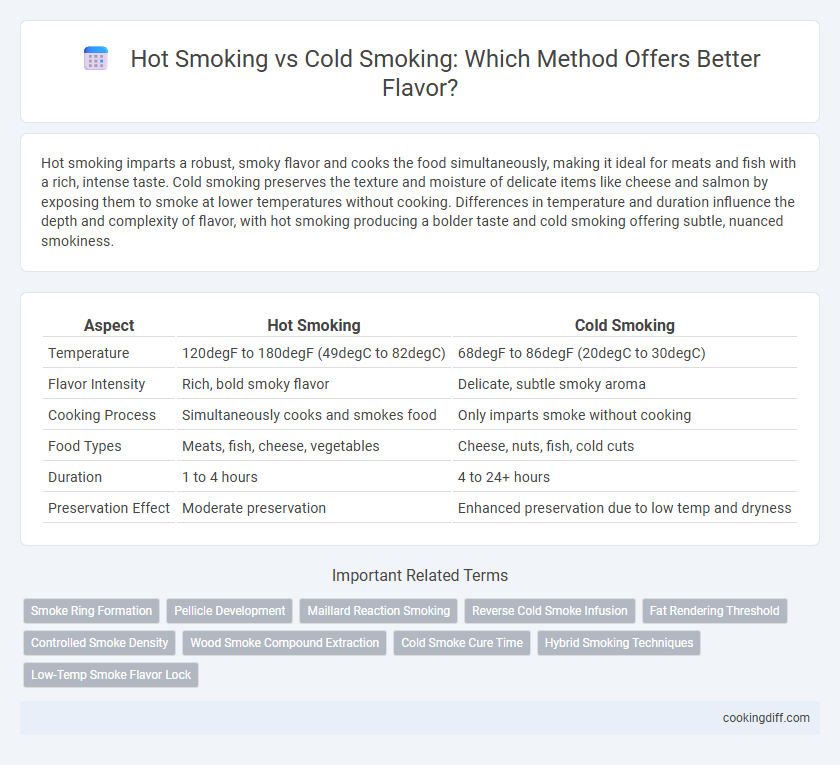 Hot Smoking vs Cold Smoking: Which Method Offers Better Flavor?

Hot smoking imparts a robust, smoky flavor and cooks the food simultaneously, making it ideal for meats and fish with a rich, intense taste. Cold smoking preserves the texture and moisture of delicate items like cheese and salmon by exposing them to smoke at lower temperatures without cooking. Differences in temperature and duration influence the depth and complexity of flavor, with hot smoking producing a bolder taste and cold smoking offering subtle, nuanced smokiness.

| Aspect | Hot Smoking | Cold Smoking |
|---|---|---|
| Temperature | 120degF to 180degF (49degC to 82degC) | 68degF to 86degF (20degC to 30degC) |
| Flavor Intensity | Rich, bold smoky flavor | Delicate, subtle smoky aroma |
| Cooking Process | Simultaneously cooks and smokes food | Only imparts smoke without cooking |
| Food Types | Meats, fish, cheese, vegetables | Cheese, nuts, fish, cold cuts |
| Duration | 1 to 4 hours | 4 to 24+ hours |
| Preservation Effect | Moderate preservation | Enhanced preservation due to low temp and dryness |

Important Related Terms

Smoke Ring Formation
Pellicle Development
Maillard Reaction Smoking
Reverse Cold Smoke Infusion
Fat Rendering Threshold
Controlled Smoke Density
Wood Smoke Compound Extraction
Cold Smoke Cure Time
Hybrid Smoking Techniques
Low-Temp Smoke Flavor Lock

cookingdiff.com