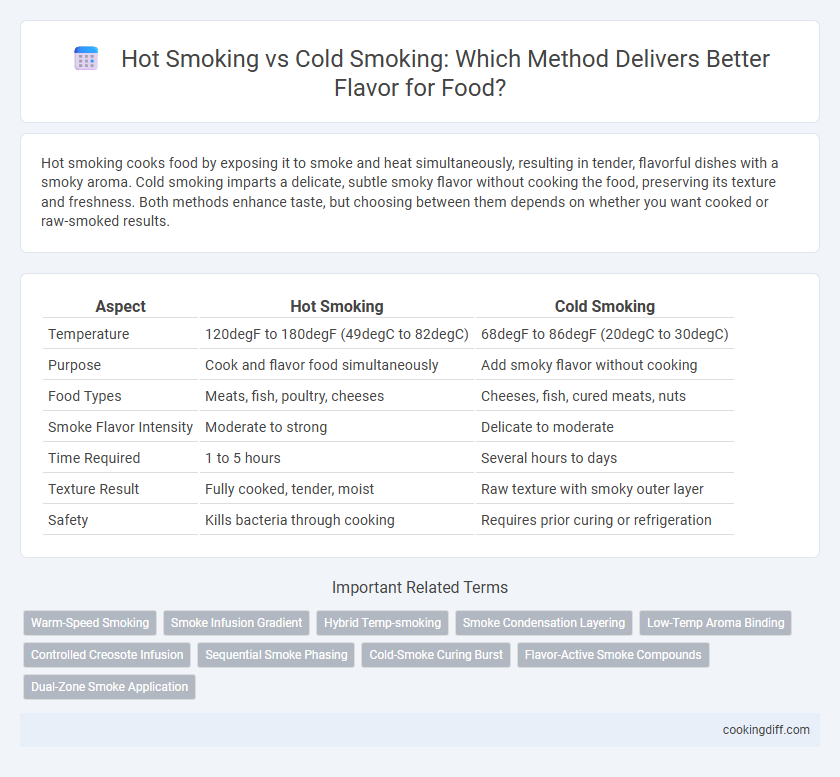 Hot Smoking vs Cold Smoking: Which Method Delivers Better Flavor for Food?

Hot smoking cooks food by exposing it to smoke and heat simultaneously, resulting in tender, flavorful dishes with a smoky aroma. Cold smoking imparts a delicate, subtle smoky flavor without cooking the food, preserving its texture and freshness. Both methods enhance taste, but choosing between them depends on whether you want cooked or raw-smoked results.

| Aspect | Hot Smoking | Cold Smoking |
|---|---|---|
| Temperature | 120degF to 180degF (49degC to 82degC) | 68degF to 86degF (20degC to 30degC) |
| Purpose | Cook and flavor food simultaneously | Add smoky flavor without cooking |
| Food Types | Meats, fish, poultry, cheeses | Cheeses, fish, cured meats, nuts |
| Smoke Flavor Intensity | Moderate to strong | Delicate to moderate |
| Time Required | 1 to 5 hours | Several hours to days |
| Texture Result | Fully cooked, tender, moist | Raw texture with smoky outer layer |
| Safety | Kills bacteria through cooking | Requires prior curing or refrigeration |

Important Related Terms

Warm-Speed Smoking
Smoke Infusion Gradient
Hybrid Temp-smoking
Smoke Condensation Layering
Low-Temp Aroma Binding
Controlled Creosote Infusion
Sequential Smoke Phasing
Cold-Smoke Curing Burst
Flavor-Active Smoke Compounds
Dual-Zone Smoke Application

cookingdiff.com