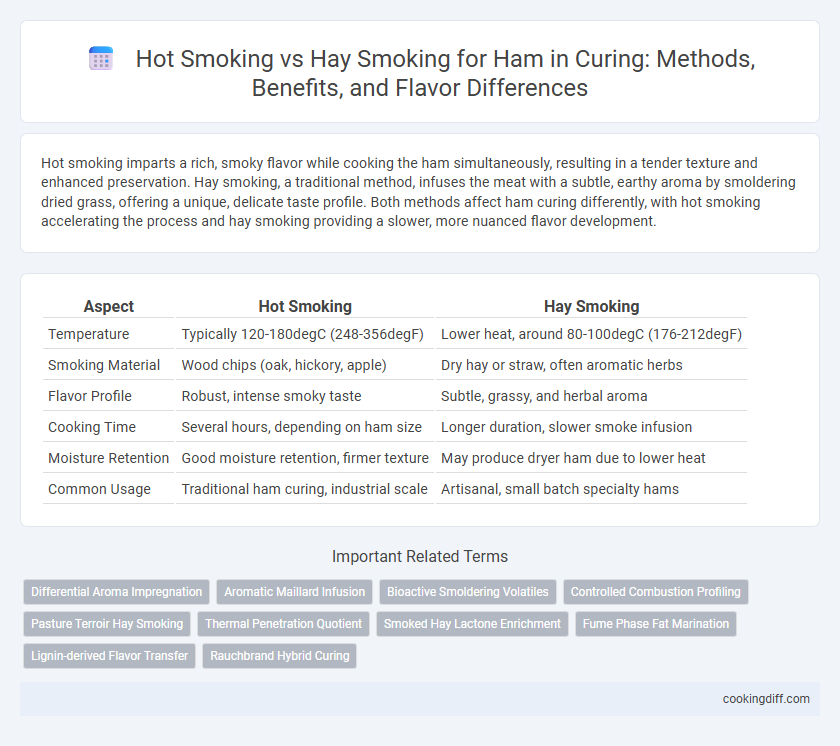 Hot Smoking vs Hay Smoking for Ham in Curing: Methods, Benefits, and Flavor Differences

Hot smoking imparts a rich, smoky flavor while cooking the ham simultaneously, resulting in a tender texture and enhanced preservation. Hay smoking, a traditional method, infuses the meat with a subtle, earthy aroma by smoldering dried grass, offering a unique, delicate taste profile. Both methods affect ham curing differently, with hot smoking accelerating the process and hay smoking providing a slower, more nuanced flavor development.

| Aspect | Hot Smoking | Hay Smoking |
|---|---|---|
| Temperature | Typically 120-180degC (248-356degF) | Lower heat, around 80-100degC (176-212degF) |
| Smoking Material | Wood chips (oak, hickory, apple) | Dry hay or straw, often aromatic herbs |
| Flavor Profile | Robust, intense smoky taste | Subtle, grassy, and herbal aroma |
| Cooking Time | Several hours, depending on ham size | Longer duration, slower smoke infusion |
| Moisture Retention | Good moisture retention, firmer texture | May produce dryer ham due to lower heat |
| Common Usage | Traditional ham curing, industrial scale | Artisanal, small batch specialty hams |

Important Related Terms

Differential Aroma Impregnation
Aromatic Maillard Infusion
Bioactive Smoldering Volatiles
Controlled Combustion Profiling
Pasture Terroir Hay Smoking
Thermal Penetration Quotient
Smoked Hay Lactone Enrichment
Fume Phase Fat Marination
Lignin-derived Flavor Transfer
Rauchbrand Hybrid Curing

cookingdiff.com