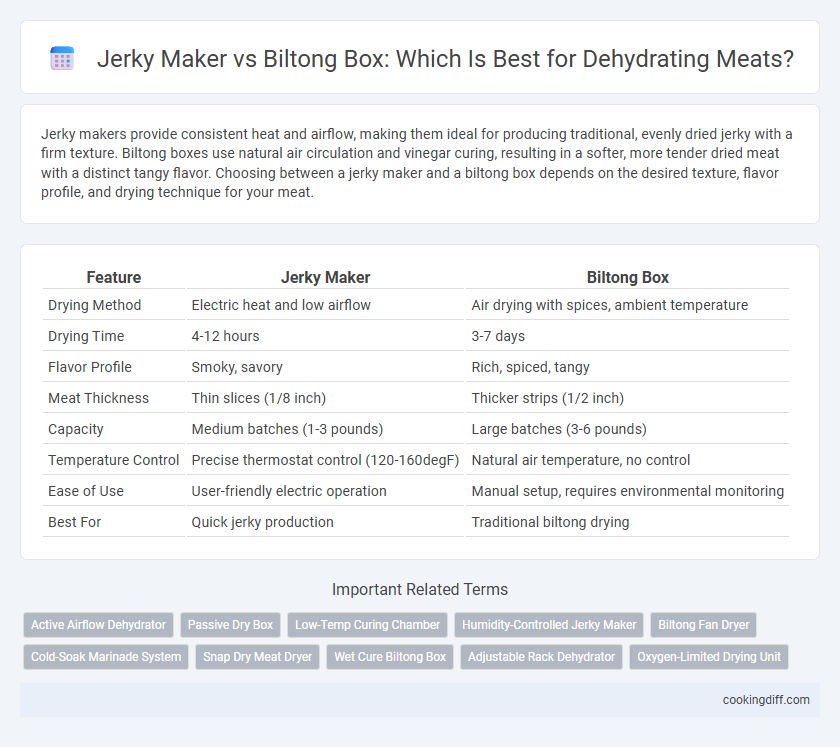 Jerky Maker vs Biltong Box: Which Is Best for Dehydrating Meats?

Jerky makers provide consistent heat and airflow, making them ideal for producing traditional, evenly dried jerky with a firm texture. Biltong boxes use natural air circulation and vinegar curing, resulting in a softer, more tender dried meat with a distinct tangy flavor. Choosing between a jerky maker and a biltong box depends on the desired texture, flavor profile, and drying technique for your meat.

| Feature | Jerky Maker | Biltong Box |
|---|---|---|
| Drying Method | Electric heat and low airflow | Air drying with spices, ambient temperature |
| Drying Time | 4-12 hours | 3-7 days |
| Flavor Profile | Smoky, savory | Rich, spiced, tangy |
| Meat Thickness | Thin slices (1/8 inch) | Thicker strips (1/2 inch) |
| Capacity | Medium batches (1-3 pounds) | Large batches (3-6 pounds) |
| Temperature Control | Precise thermostat control (120-160degF) | Natural air temperature, no control |
| Ease of Use | User-friendly electric operation | Manual setup, requires environmental monitoring |
| Best For | Quick jerky production | Traditional biltong drying |

Important Related Terms

Active Airflow Dehydrator
Passive Dry Box
Low-Temp Curing Chamber
Humidity-Controlled Jerky Maker
Biltong Fan Dryer
Cold-Soak Marinade System
Snap Dry Meat Dryer
Wet Cure Biltong Box
Adjustable Rack Dehydrator
Oxygen-Limited Drying Unit

cookingdiff.com