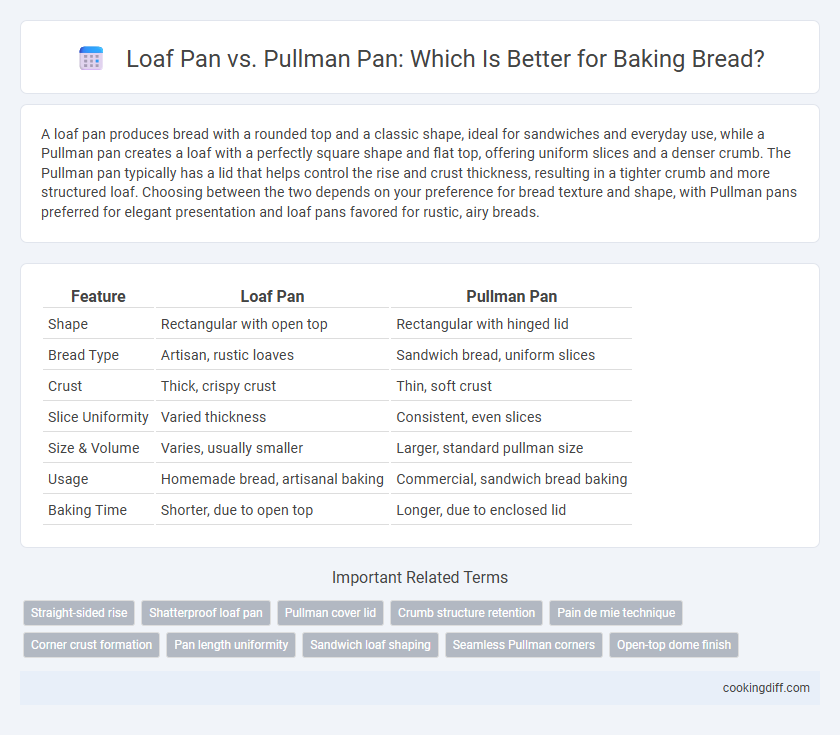 Loaf Pan vs. Pullman Pan: Which Is Better for Baking Bread?

A loaf pan produces bread with a rounded top and a classic shape, ideal for sandwiches and everyday use, while a Pullman pan creates a loaf with a perfectly square shape and flat top, offering uniform slices and a denser crumb. The Pullman pan typically has a lid that helps control the rise and crust thickness, resulting in a tighter crumb and more structured loaf. Choosing between the two depends on your preference for bread texture and shape, with Pullman pans preferred for elegant presentation and loaf pans favored for rustic, airy breads.

| Feature | Loaf Pan | Pullman Pan |
|---|---|---|
| Shape | Rectangular with open top | Rectangular with hinged lid |
| Bread Type | Artisan, rustic loaves | Sandwich bread, uniform slices |
| Crust | Thick, crispy crust | Thin, soft crust |
| Slice Uniformity | Varied thickness | Consistent, even slices |
| Size & Volume | Varies, usually smaller | Larger, standard pullman size |
| Usage | Homemade bread, artisanal baking | Commercial, sandwich bread baking |
| Baking Time | Shorter, due to open top | Longer, due to enclosed lid |

Important Related Terms

Straight-sided rise
Shatterproof loaf pan
Pullman cover lid
Crumb structure retention
Pain de mie technique
Corner crust formation
Pan length uniformity
Sandwich loaf shaping
Seamless Pullman corners
Open-top dome finish

cookingdiff.com