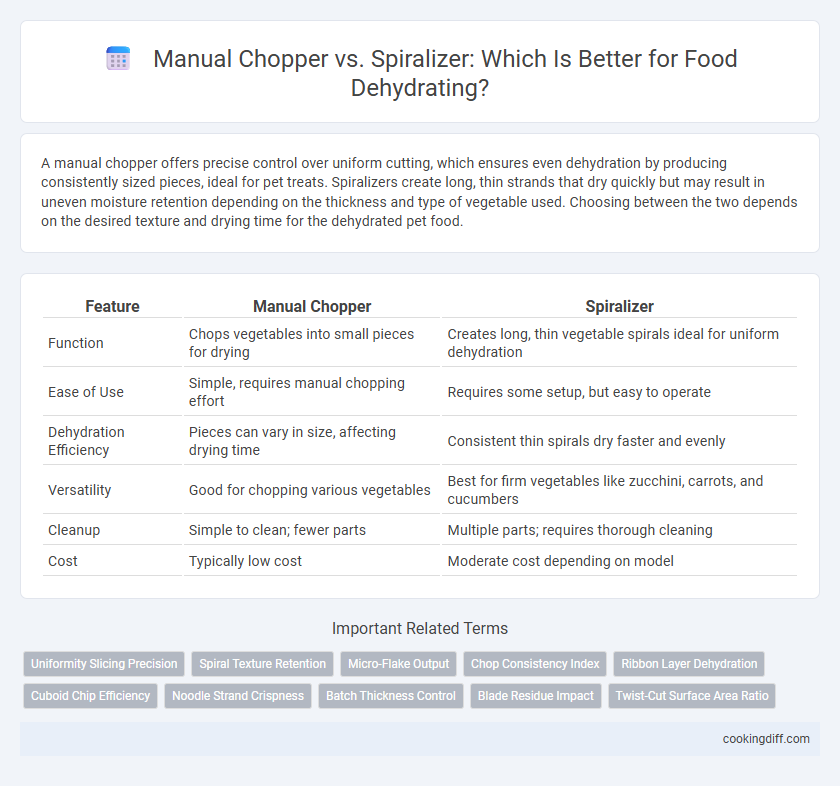 Manual Chopper vs. Spiralizer: Which Is Better for Food Dehydrating?

A manual chopper offers precise control over uniform cutting, which ensures even dehydration by producing consistently sized pieces, ideal for pet treats. Spiralizers create long, thin strands that dry quickly but may result in uneven moisture retention depending on the thickness and type of vegetable used. Choosing between the two depends on the desired texture and drying time for the dehydrated pet food.

| Feature | Manual Chopper | Spiralizer |
|---|---|---|
| Function | Chops vegetables into small pieces for drying | Creates long, thin vegetable spirals ideal for uniform dehydration |
| Ease of Use | Simple, requires manual chopping effort | Requires some setup, but easy to operate |
| Dehydration Efficiency | Pieces can vary in size, affecting drying time | Consistent thin spirals dry faster and evenly |
| Versatility | Good for chopping various vegetables | Best for firm vegetables like zucchini, carrots, and cucumbers |
| Cleanup | Simple to clean; fewer parts | Multiple parts; requires thorough cleaning |
| Cost | Typically low cost | Moderate cost depending on model |

Important Related Terms

Uniformity Slicing Precision
Spiral Texture Retention
Micro-Flake Output
Chop Consistency Index
Ribbon Layer Dehydration
Cuboid Chip Efficiency
Noodle Strand Crispness
Batch Thickness Control
Blade Residue Impact
Twist-Cut Surface Area Ratio

cookingdiff.com