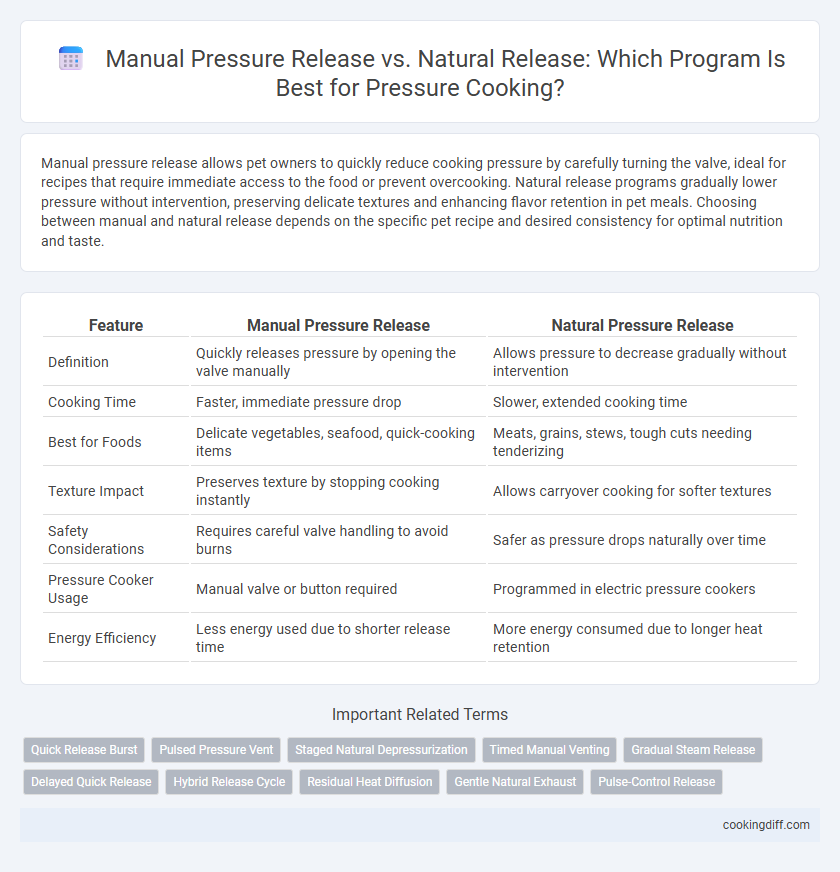 Manual Pressure Release vs. Natural Release: Which Program Is Best for Pressure Cooking?

Manual pressure release allows pet owners to quickly reduce cooking pressure by carefully turning the valve, ideal for recipes that require immediate access to the food or prevent overcooking. Natural release programs gradually lower pressure without intervention, preserving delicate textures and enhancing flavor retention in pet meals. Choosing between manual and natural release depends on the specific pet recipe and desired consistency for optimal nutrition and taste.

| Feature | Manual Pressure Release | Natural Pressure Release |
|---|---|---|
| Definition | Quickly releases pressure by opening the valve manually | Allows pressure to decrease gradually without intervention |
| Cooking Time | Faster, immediate pressure drop | Slower, extended cooking time |
| Best for Foods | Delicate vegetables, seafood, quick-cooking items | Meats, grains, stews, tough cuts needing tenderizing |
| Texture Impact | Preserves texture by stopping cooking instantly | Allows carryover cooking for softer textures |
| Safety Considerations | Requires careful valve handling to avoid burns | Safer as pressure drops naturally over time |
| Pressure Cooker Usage | Manual valve or button required | Programmed in electric pressure cookers |
| Energy Efficiency | Less energy used due to shorter release time | More energy consumed due to longer heat retention |

Important Related Terms

Quick Release Burst
Pulsed Pressure Vent
Staged Natural Depressurization
Timed Manual Venting
Gradual Steam Release
Delayed Quick Release
Hybrid Release Cycle
Residual Heat Diffusion
Gentle Natural Exhaust
Pulse-Control Release

cookingdiff.com