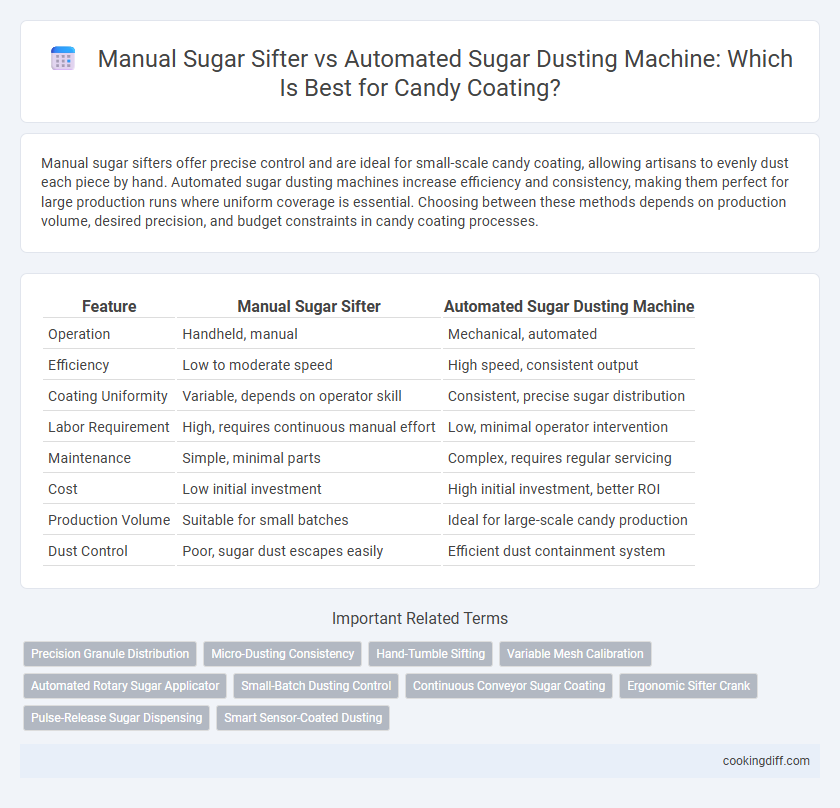 Manual Sugar Sifter vs Automated Sugar Dusting Machine: Which Is Best for Candy Coating?

Manual sugar sifters offer precise control and are ideal for small-scale candy coating, allowing artisans to evenly dust each piece by hand. Automated sugar dusting machines increase efficiency and consistency, making them perfect for large production runs where uniform coverage is essential. Choosing between these methods depends on production volume, desired precision, and budget constraints in candy coating processes.

| Feature | Manual Sugar Sifter | Automated Sugar Dusting Machine |
|---|---|---|
| Operation | Handheld, manual | Mechanical, automated |
| Efficiency | Low to moderate speed | High speed, consistent output |
| Coating Uniformity | Variable, depends on operator skill | Consistent, precise sugar distribution |
| Labor Requirement | High, requires continuous manual effort | Low, minimal operator intervention |
| Maintenance | Simple, minimal parts | Complex, requires regular servicing |
| Cost | Low initial investment | High initial investment, better ROI |
| Production Volume | Suitable for small batches | Ideal for large-scale candy production |
| Dust Control | Poor, sugar dust escapes easily | Efficient dust containment system |

Important Related Terms

Precision Granule Distribution
Micro-Dusting Consistency
Hand-Tumble Sifting
Variable Mesh Calibration
Automated Rotary Sugar Applicator
Small-Batch Dusting Control
Continuous Conveyor Sugar Coating
Ergonomic Sifter Crank
Pulse-Release Sugar Dispensing
Smart Sensor-Coated Dusting

cookingdiff.com