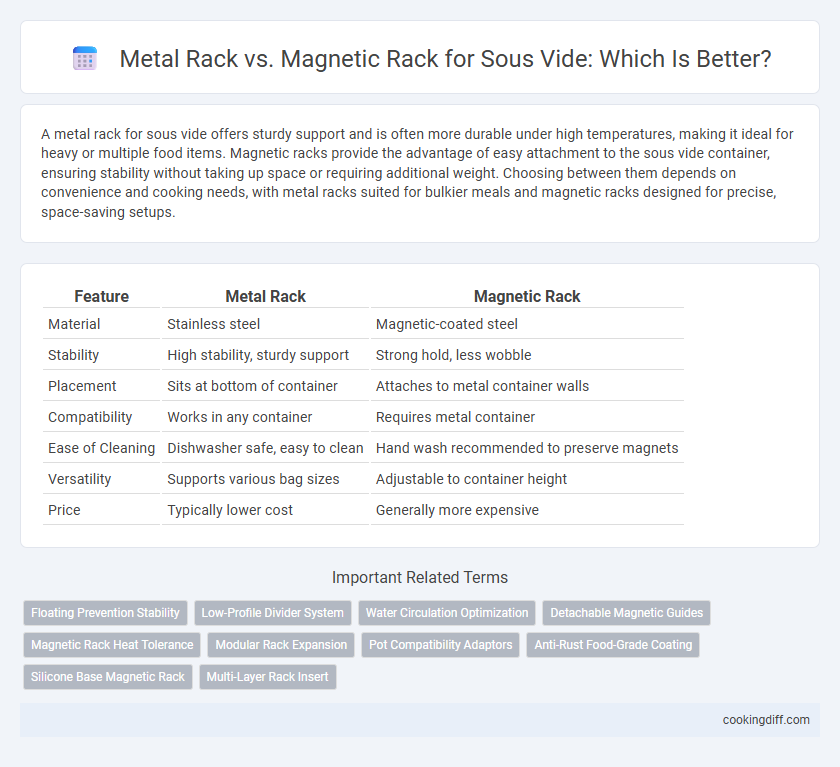 Metal Rack vs. Magnetic Rack for Sous Vide: Which Is Better?

A metal rack for sous vide offers sturdy support and is often more durable under high temperatures, making it ideal for heavy or multiple food items. Magnetic racks provide the advantage of easy attachment to the sous vide container, ensuring stability without taking up space or requiring additional weight. Choosing between them depends on convenience and cooking needs, with metal racks suited for bulkier meals and magnetic racks designed for precise, space-saving setups.

| Feature | Metal Rack | Magnetic Rack |
|---|---|---|
| Material | Stainless steel | Magnetic-coated steel |
| Stability | High stability, sturdy support | Strong hold, less wobble |
| Placement | Sits at bottom of container | Attaches to metal container walls |
| Compatibility | Works in any container | Requires metal container |
| Ease of Cleaning | Dishwasher safe, easy to clean | Hand wash recommended to preserve magnets |
| Versatility | Supports various bag sizes | Adjustable to container height |
| Price | Typically lower cost | Generally more expensive |

Important Related Terms

Floating Prevention Stability
Low-Profile Divider System
Water Circulation Optimization
Detachable Magnetic Guides
Magnetic Rack Heat Tolerance
Modular Rack Expansion
Pot Compatibility Adaptors
Anti-Rust Food-Grade Coating
Silicone Base Magnetic Rack
Multi-Layer Rack Insert

cookingdiff.com