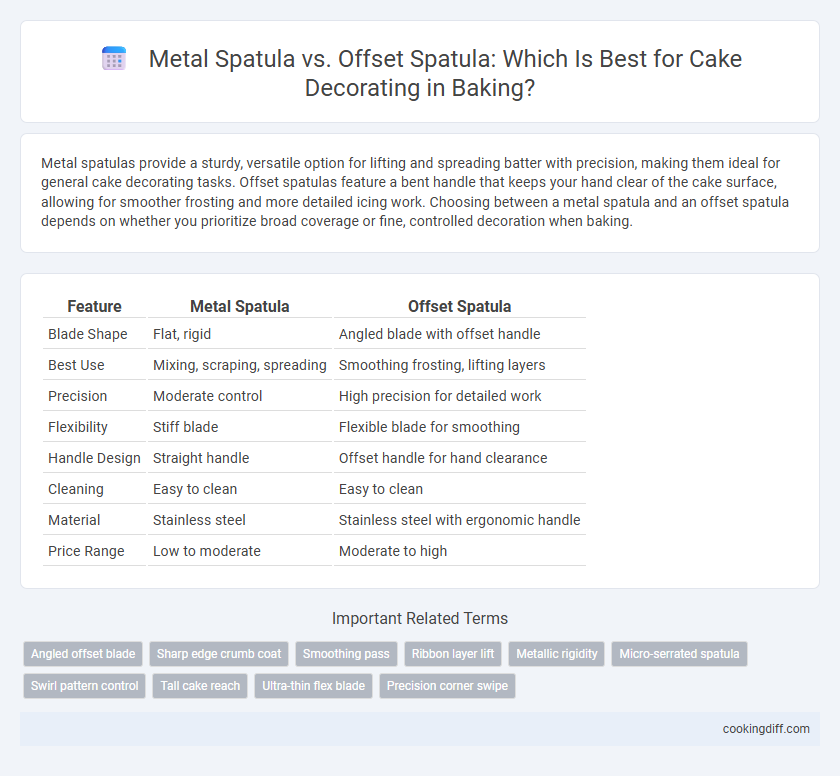 Metal Spatula vs. Offset Spatula: Which Is Best for Cake Decorating in Baking?

Metal spatulas provide a sturdy, versatile option for lifting and spreading batter with precision, making them ideal for general cake decorating tasks. Offset spatulas feature a bent handle that keeps your hand clear of the cake surface, allowing for smoother frosting and more detailed icing work. Choosing between a metal spatula and an offset spatula depends on whether you prioritize broad coverage or fine, controlled decoration when baking.

| Feature | Metal Spatula | Offset Spatula |
|---|---|---|
| Blade Shape | Flat, rigid | Angled blade with offset handle |
| Best Use | Mixing, scraping, spreading | Smoothing frosting, lifting layers |
| Precision | Moderate control | High precision for detailed work |
| Flexibility | Stiff blade | Flexible blade for smoothing |
| Handle Design | Straight handle | Offset handle for hand clearance |
| Cleaning | Easy to clean | Easy to clean |
| Material | Stainless steel | Stainless steel with ergonomic handle |
| Price Range | Low to moderate | Moderate to high |

Important Related Terms

Angled offset blade
Sharp edge crumb coat
Smoothing pass
Ribbon layer lift
Metallic rigidity
Micro-serrated spatula
Swirl pattern control
Tall cake reach
Ultra-thin flex blade
Precision corner swipe

cookingdiff.com