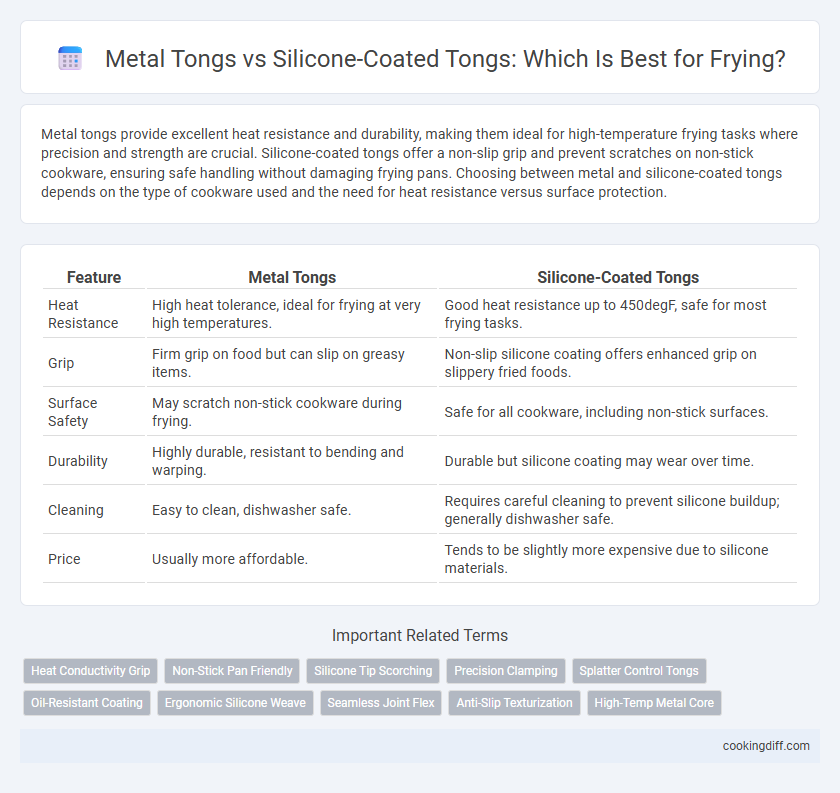 Metal Tongs vs Silicone-Coated Tongs: Which Is Best for Frying?

Metal tongs provide excellent heat resistance and durability, making them ideal for high-temperature frying tasks where precision and strength are crucial. Silicone-coated tongs offer a non-slip grip and prevent scratches on non-stick cookware, ensuring safe handling without damaging frying pans. Choosing between metal and silicone-coated tongs depends on the type of cookware used and the need for heat resistance versus surface protection.

| Feature | Metal Tongs | Silicone-Coated Tongs |
|---|---|---|
| Heat Resistance | High heat tolerance, ideal for frying at very high temperatures. | Good heat resistance up to 450degF, safe for most frying tasks. |
| Grip | Firm grip on food but can slip on greasy items. | Non-slip silicone coating offers enhanced grip on slippery fried foods. |
| Surface Safety | May scratch non-stick cookware during frying. | Safe for all cookware, including non-stick surfaces. |
| Durability | Highly durable, resistant to bending and warping. | Durable but silicone coating may wear over time. |
| Cleaning | Easy to clean, dishwasher safe. | Requires careful cleaning to prevent silicone buildup; generally dishwasher safe. |
| Price | Usually more affordable. | Tends to be slightly more expensive due to silicone materials. |

Important Related Terms

Heat Conductivity Grip
Non-Stick Pan Friendly
Silicone Tip Scorching
Precision Clamping
Splatter Control Tongs
Oil-Resistant Coating
Ergonomic Silicone Weave
Seamless Joint Flex
Anti-Slip Texturization
High-Temp Metal Core

cookingdiff.com