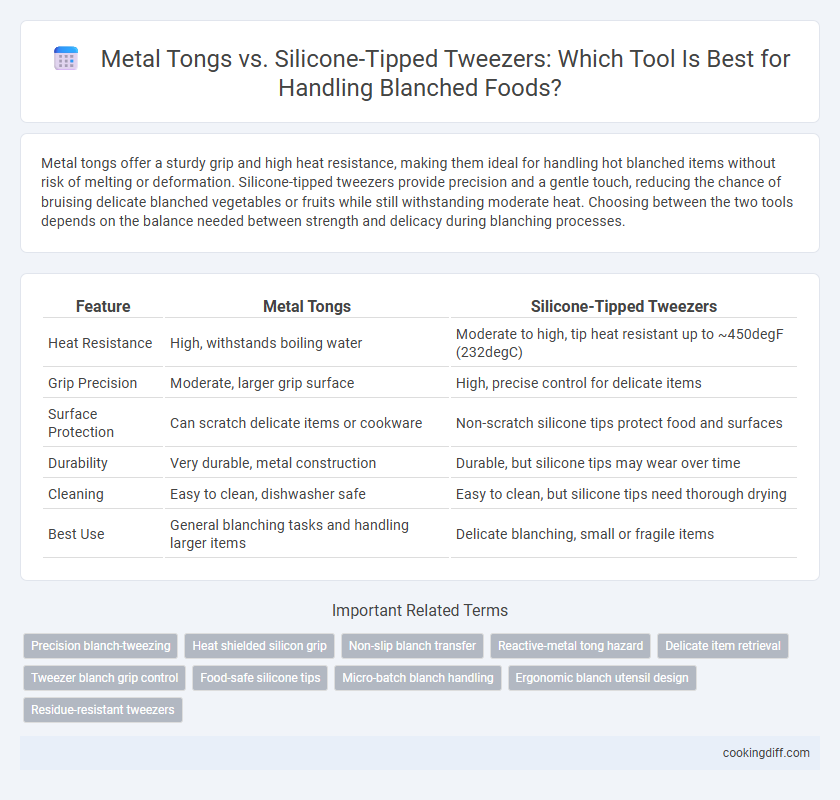 Metal Tongs vs. Silicone-Tipped Tweezers: Which Tool Is Best for Handling Blanched Foods?

Metal tongs offer a sturdy grip and high heat resistance, making them ideal for handling hot blanched items without risk of melting or deformation. Silicone-tipped tweezers provide precision and a gentle touch, reducing the chance of bruising delicate blanched vegetables or fruits while still withstanding moderate heat. Choosing between the two tools depends on the balance needed between strength and delicacy during blanching processes.

| Feature | Metal Tongs | Silicone-Tipped Tweezers |
|---|---|---|
| Heat Resistance | High, withstands boiling water | Moderate to high, tip heat resistant up to ~450degF (232degC) |
| Grip Precision | Moderate, larger grip surface | High, precise control for delicate items |
| Surface Protection | Can scratch delicate items or cookware | Non-scratch silicone tips protect food and surfaces |
| Durability | Very durable, metal construction | Durable, but silicone tips may wear over time |
| Cleaning | Easy to clean, dishwasher safe | Easy to clean, but silicone tips need thorough drying |
| Best Use | General blanching tasks and handling larger items | Delicate blanching, small or fragile items |

Important Related Terms

Precision blanch-tweezing
Heat shielded silicon grip
Non-slip blanch transfer
Reactive-metal tong hazard
Delicate item retrieval
Tweezer blanch grip control
Food-safe silicone tips
Micro-batch blanch handling
Ergonomic blanch utensil design
Residue-resistant tweezers

cookingdiff.com