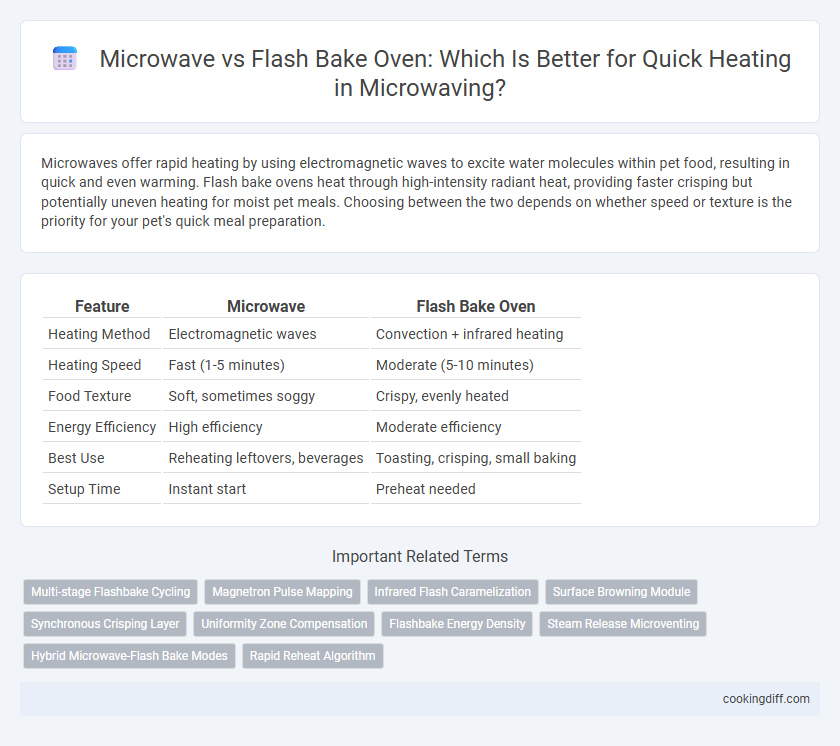 Microwave vs Flash Bake Oven: Which Is Better for Quick Heating in Microwaving?

Microwaves offer rapid heating by using electromagnetic waves to excite water molecules within pet food, resulting in quick and even warming. Flash bake ovens heat through high-intensity radiant heat, providing faster crisping but potentially uneven heating for moist pet meals. Choosing between the two depends on whether speed or texture is the priority for your pet's quick meal preparation.

| Feature | Microwave | Flash Bake Oven |
|---|---|---|
| Heating Method | Electromagnetic waves | Convection + infrared heating |
| Heating Speed | Fast (1-5 minutes) | Moderate (5-10 minutes) |
| Food Texture | Soft, sometimes soggy | Crispy, evenly heated |
| Energy Efficiency | High efficiency | Moderate efficiency |
| Best Use | Reheating leftovers, beverages | Toasting, crisping, small baking |
| Setup Time | Instant start | Preheat needed |

Important Related Terms

Multi-stage Flashbake Cycling
Magnetron Pulse Mapping
Infrared Flash Caramelization
Surface Browning Module
Synchronous Crisping Layer
Uniformity Zone Compensation
Flashbake Energy Density
Steam Release Microventing
Hybrid Microwave-Flash Bake Modes
Rapid Reheat Algorithm

cookingdiff.com