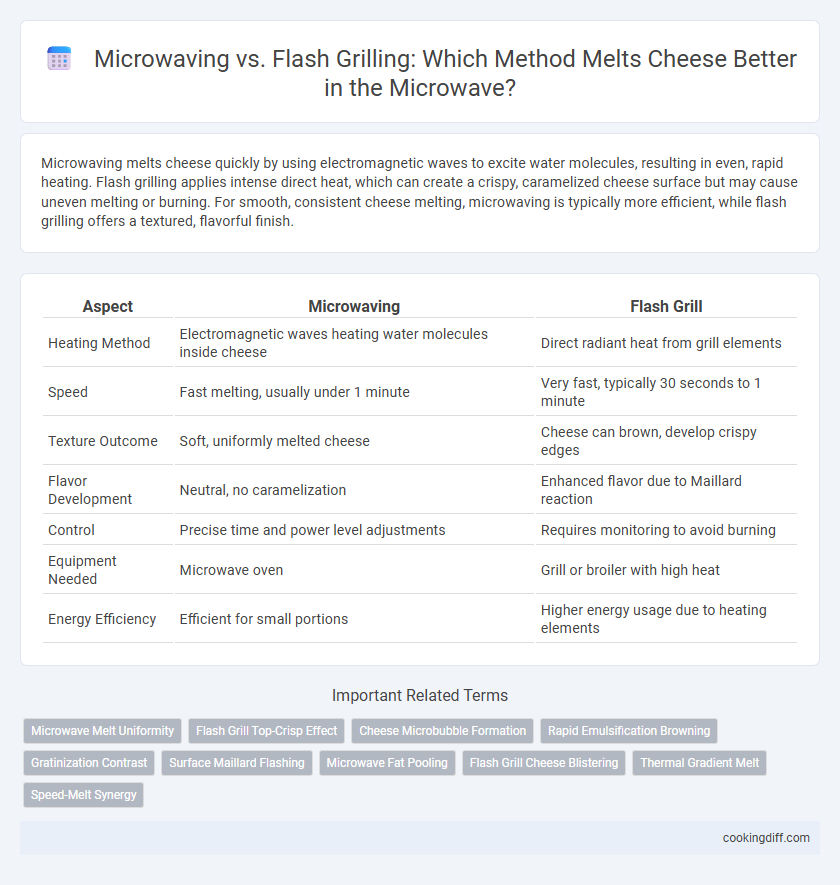 Microwaving vs. Flash Grilling: Which Method Melts Cheese Better in the Microwave?

Microwaving melts cheese quickly by using electromagnetic waves to excite water molecules, resulting in even, rapid heating. Flash grilling applies intense direct heat, which can create a crispy, caramelized cheese surface but may cause uneven melting or burning. For smooth, consistent cheese melting, microwaving is typically more efficient, while flash grilling offers a textured, flavorful finish.

| Aspect | Microwaving | Flash Grill |
|---|---|---|
| Heating Method | Electromagnetic waves heating water molecules inside cheese | Direct radiant heat from grill elements |
| Speed | Fast melting, usually under 1 minute | Very fast, typically 30 seconds to 1 minute |
| Texture Outcome | Soft, uniformly melted cheese | Cheese can brown, develop crispy edges |
| Flavor Development | Neutral, no caramelization | Enhanced flavor due to Maillard reaction |
| Control | Precise time and power level adjustments | Requires monitoring to avoid burning |
| Equipment Needed | Microwave oven | Grill or broiler with high heat |
| Energy Efficiency | Efficient for small portions | Higher energy usage due to heating elements |

Important Related Terms

Microwave Melt Uniformity
Flash Grill Top-Crisp Effect
Cheese Microbubble Formation
Rapid Emulsification Browning
Gratinization Contrast
Surface Maillard Flashing
Microwave Fat Pooling
Flash Grill Cheese Blistering
Thermal Gradient Melt
Speed-Melt Synergy

cookingdiff.com