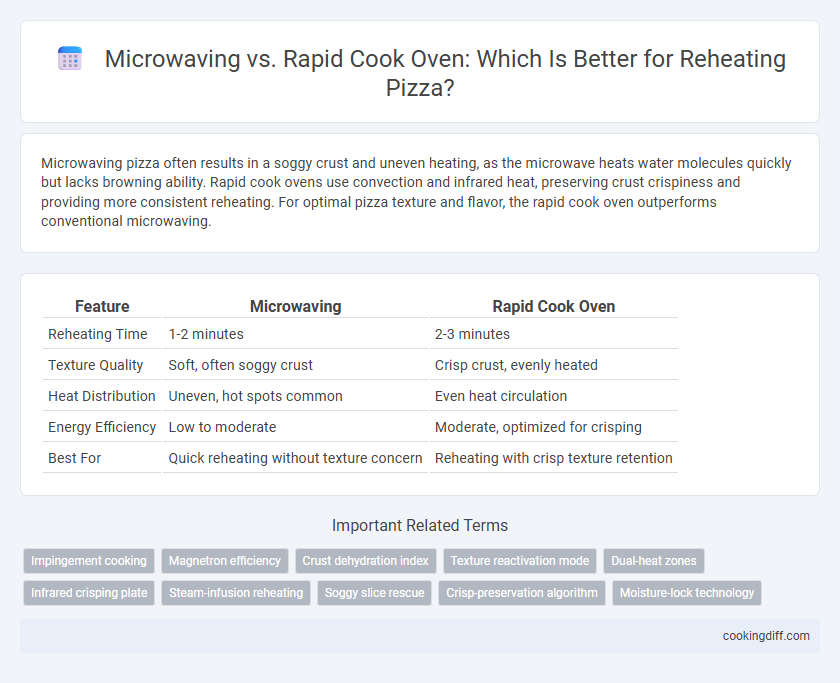 Microwaving vs. Rapid Cook Oven: Which Is Better for Reheating Pizza?

Microwaving pizza often results in a soggy crust and uneven heating, as the microwave heats water molecules quickly but lacks browning ability. Rapid cook ovens use convection and infrared heat, preserving crust crispiness and providing more consistent reheating. For optimal pizza texture and flavor, the rapid cook oven outperforms conventional microwaving.

| Feature | Microwaving | Rapid Cook Oven |
|---|---|---|
| Reheating Time | 1-2 minutes | 2-3 minutes |
| Texture Quality | Soft, often soggy crust | Crisp crust, evenly heated |
| Heat Distribution | Uneven, hot spots common | Even heat circulation |
| Energy Efficiency | Low to moderate | Moderate, optimized for crisping |
| Best For | Quick reheating without texture concern | Reheating with crisp texture retention |

Important Related Terms

Impingement cooking
Magnetron efficiency
Crust dehydration index
Texture reactivation mode
Dual-heat zones
Infrared crisping plate
Steam-infusion reheating
Soggy slice rescue
Crisp-preservation algorithm
Moisture-lock technology

cookingdiff.com