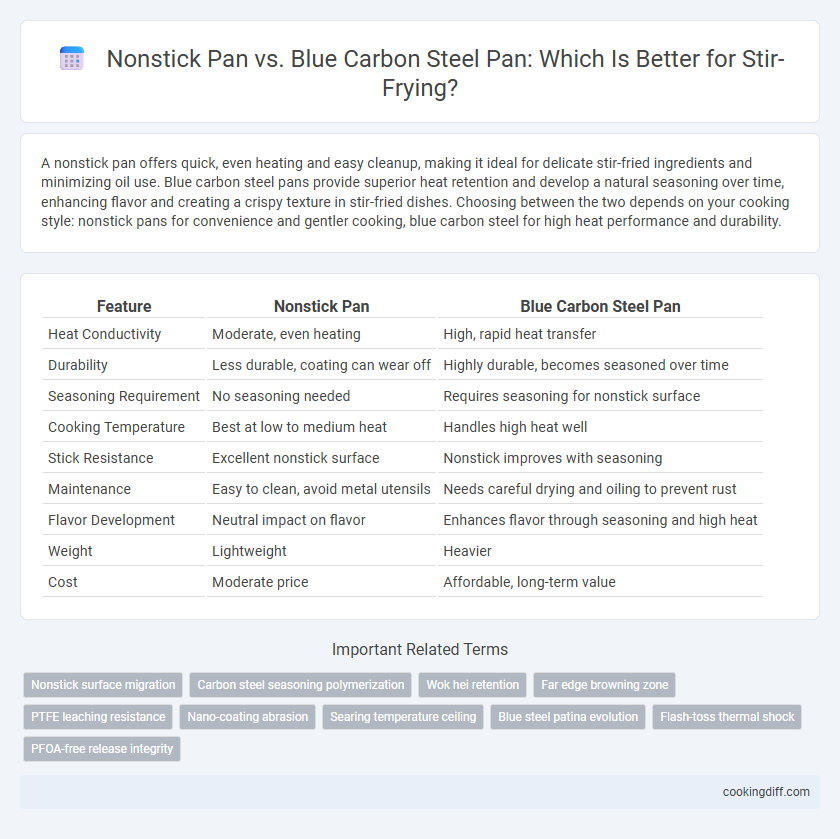 Nonstick Pan vs. Blue Carbon Steel Pan: Which Is Better for Stir-Frying?

A nonstick pan offers quick, even heating and easy cleanup, making it ideal for delicate stir-fried ingredients and minimizing oil use. Blue carbon steel pans provide superior heat retention and develop a natural seasoning over time, enhancing flavor and creating a crispy texture in stir-fried dishes. Choosing between the two depends on your cooking style: nonstick pans for convenience and gentler cooking, blue carbon steel for high heat performance and durability.

| Feature | Nonstick Pan | Blue Carbon Steel Pan |
|---|---|---|
| Heat Conductivity | Moderate, even heating | High, rapid heat transfer |
| Durability | Less durable, coating can wear off | Highly durable, becomes seasoned over time |
| Seasoning Requirement | No seasoning needed | Requires seasoning for nonstick surface |
| Cooking Temperature | Best at low to medium heat | Handles high heat well |
| Stick Resistance | Excellent nonstick surface | Nonstick improves with seasoning |
| Maintenance | Easy to clean, avoid metal utensils | Needs careful drying and oiling to prevent rust |
| Flavor Development | Neutral impact on flavor | Enhances flavor through seasoning and high heat |
| Weight | Lightweight | Heavier |
| Cost | Moderate price | Affordable, long-term value |

Important Related Terms

Nonstick surface migration
Carbon steel seasoning polymerization
Wok hei retention
Far edge browning zone
PTFE leaching resistance
Nano-coating abrasion
Searing temperature ceiling
Blue steel patina evolution
Flash-toss thermal shock
PFOA-free release integrity

cookingdiff.com