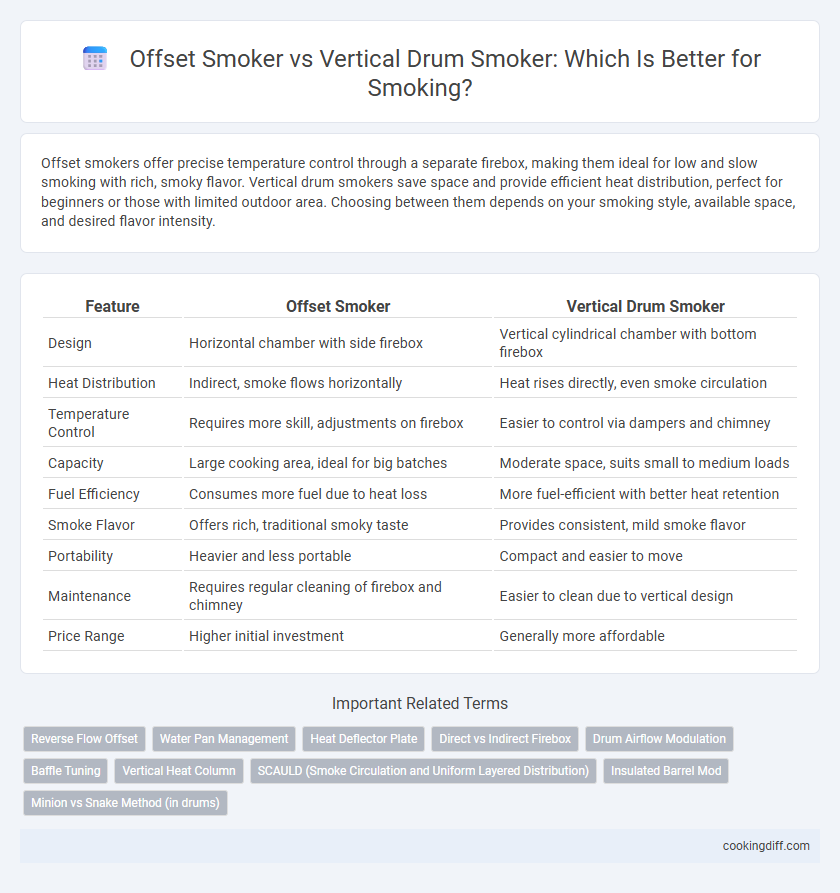 Offset Smoker vs Vertical Drum Smoker: Which Is Better for Smoking?

Offset smokers offer precise temperature control through a separate firebox, making them ideal for low and slow smoking with rich, smoky flavor. Vertical drum smokers save space and provide efficient heat distribution, perfect for beginners or those with limited outdoor area. Choosing between them depends on your smoking style, available space, and desired flavor intensity.

| Feature | Offset Smoker | Vertical Drum Smoker |
|---|---|---|
| Design | Horizontal chamber with side firebox | Vertical cylindrical chamber with bottom firebox |
| Heat Distribution | Indirect, smoke flows horizontally | Heat rises directly, even smoke circulation |
| Temperature Control | Requires more skill, adjustments on firebox | Easier to control via dampers and chimney |
| Capacity | Large cooking area, ideal for big batches | Moderate space, suits small to medium loads |
| Fuel Efficiency | Consumes more fuel due to heat loss | More fuel-efficient with better heat retention |
| Smoke Flavor | Offers rich, traditional smoky taste | Provides consistent, mild smoke flavor |
| Portability | Heavier and less portable | Compact and easier to move |
| Maintenance | Requires regular cleaning of firebox and chimney | Easier to clean due to vertical design |
| Price Range | Higher initial investment | Generally more affordable |

Important Related Terms

Reverse Flow Offset
Water Pan Management
Heat Deflector Plate
Direct vs Indirect Firebox
Drum Airflow Modulation
Baffle Tuning
Vertical Heat Column
SCAULD (Smoke Circulation and Uniform Layered Distribution)
Insulated Barrel Mod
Minion vs Snake Method (in drums)

cookingdiff.com