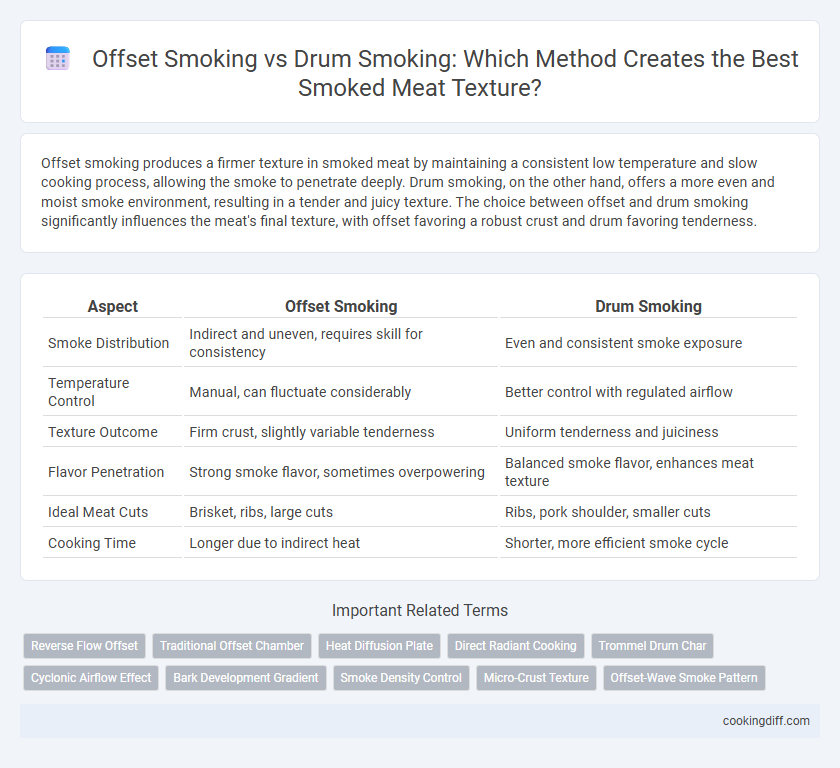 Offset Smoking vs Drum Smoking: Which Method Creates the Best Smoked Meat Texture?

Offset smoking produces a firmer texture in smoked meat by maintaining a consistent low temperature and slow cooking process, allowing the smoke to penetrate deeply. Drum smoking, on the other hand, offers a more even and moist smoke environment, resulting in a tender and juicy texture. The choice between offset and drum smoking significantly influences the meat's final texture, with offset favoring a robust crust and drum favoring tenderness.

| Aspect | Offset Smoking | Drum Smoking |
|---|---|---|
| Smoke Distribution | Indirect and uneven, requires skill for consistency | Even and consistent smoke exposure |
| Temperature Control | Manual, can fluctuate considerably | Better control with regulated airflow |
| Texture Outcome | Firm crust, slightly variable tenderness | Uniform tenderness and juiciness |
| Flavor Penetration | Strong smoke flavor, sometimes overpowering | Balanced smoke flavor, enhances meat texture |
| Ideal Meat Cuts | Brisket, ribs, large cuts | Ribs, pork shoulder, smaller cuts |
| Cooking Time | Longer due to indirect heat | Shorter, more efficient smoke cycle |

Important Related Terms

Reverse Flow Offset
Traditional Offset Chamber
Heat Diffusion Plate
Direct Radiant Cooking
Trommel Drum Char
Cyclonic Airflow Effect
Bark Development Gradient
Smoke Density Control
Micro-Crust Texture
Offset-Wave Smoke Pattern

cookingdiff.com