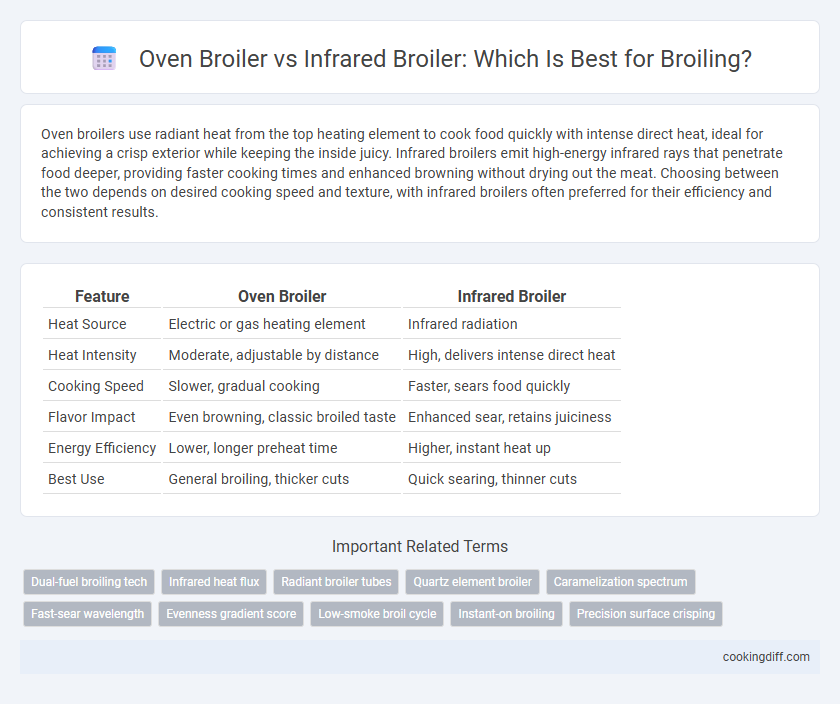 Oven Broiler vs Infrared Broiler: Which Is Best for Broiling?

Oven broilers use radiant heat from the top heating element to cook food quickly with intense direct heat, ideal for achieving a crisp exterior while keeping the inside juicy. Infrared broilers emit high-energy infrared rays that penetrate food deeper, providing faster cooking times and enhanced browning without drying out the meat. Choosing between the two depends on desired cooking speed and texture, with infrared broilers often preferred for their efficiency and consistent results.

| Feature | Oven Broiler | Infrared Broiler |
|---|---|---|
| Heat Source | Electric or gas heating element | Infrared radiation |
| Heat Intensity | Moderate, adjustable by distance | High, delivers intense direct heat |
| Cooking Speed | Slower, gradual cooking | Faster, sears food quickly |
| Flavor Impact | Even browning, classic broiled taste | Enhanced sear, retains juiciness |
| Energy Efficiency | Lower, longer preheat time | Higher, instant heat up |
| Best Use | General broiling, thicker cuts | Quick searing, thinner cuts |

Important Related Terms

Dual-fuel broiling tech
Infrared heat flux
Radiant broiler tubes
Quartz element broiler
Caramelization spectrum
Fast-sear wavelength
Evenness gradient score
Low-smoke broil cycle
Instant-on broiling
Precision surface crisping

cookingdiff.com