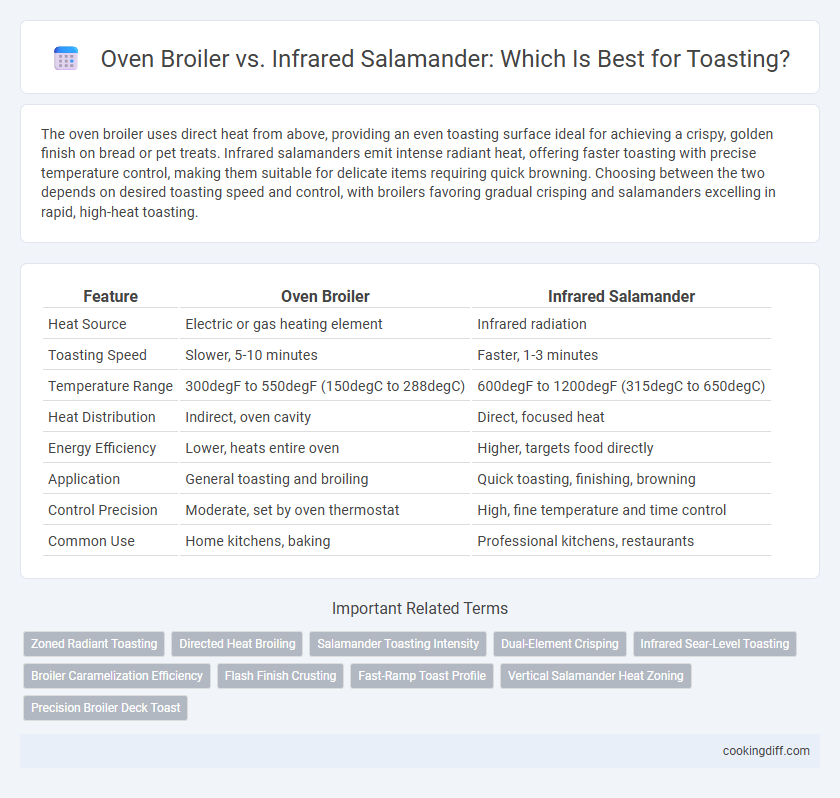 Oven Broiler vs. Infrared Salamander: Which Is Best for Toasting?

The oven broiler uses direct heat from above, providing an even toasting surface ideal for achieving a crispy, golden finish on bread or pet treats. Infrared salamanders emit intense radiant heat, offering faster toasting with precise temperature control, making them suitable for delicate items requiring quick browning. Choosing between the two depends on desired toasting speed and control, with broilers favoring gradual crisping and salamanders excelling in rapid, high-heat toasting.

| Feature | Oven Broiler | Infrared Salamander |
|---|---|---|
| Heat Source | Electric or gas heating element | Infrared radiation |
| Toasting Speed | Slower, 5-10 minutes | Faster, 1-3 minutes |
| Temperature Range | 300degF to 550degF (150degC to 288degC) | 600degF to 1200degF (315degC to 650degC) |
| Heat Distribution | Indirect, oven cavity | Direct, focused heat |
| Energy Efficiency | Lower, heats entire oven | Higher, targets food directly |
| Application | General toasting and broiling | Quick toasting, finishing, browning |
| Control Precision | Moderate, set by oven thermostat | High, fine temperature and time control |
| Common Use | Home kitchens, baking | Professional kitchens, restaurants |

Important Related Terms

Zoned Radiant Toasting
Directed Heat Broiling
Salamander Toasting Intensity
Dual-Element Crisping
Infrared Sear-Level Toasting
Broiler Caramelization Efficiency
Flash Finish Crusting
Fast-Ramp Toast Profile
Vertical Salamander Heat Zoning
Precision Broiler Deck Toast

cookingdiff.com