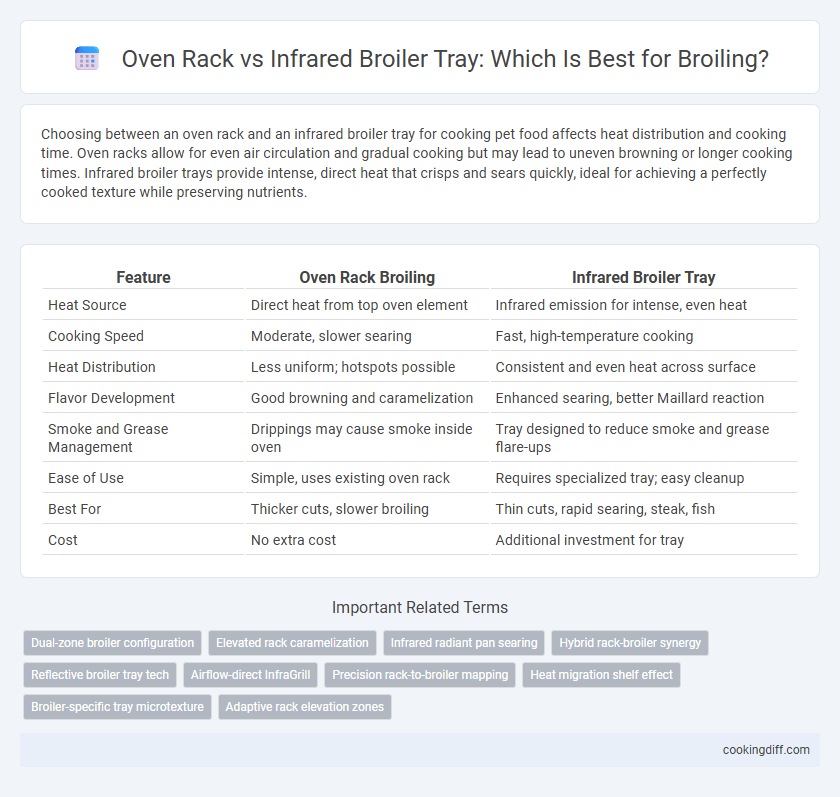 Oven Rack vs Infrared Broiler Tray: Which Is Best for Broiling?

Choosing between an oven rack and an infrared broiler tray for cooking pet food affects heat distribution and cooking time. Oven racks allow for even air circulation and gradual cooking but may lead to uneven browning or longer cooking times. Infrared broiler trays provide intense, direct heat that crisps and sears quickly, ideal for achieving a perfectly cooked texture while preserving nutrients.

| Feature | Oven Rack Broiling | Infrared Broiler Tray |
|---|---|---|
| Heat Source | Direct heat from top oven element | Infrared emission for intense, even heat |
| Cooking Speed | Moderate, slower searing | Fast, high-temperature cooking |
| Heat Distribution | Less uniform; hotspots possible | Consistent and even heat across surface |
| Flavor Development | Good browning and caramelization | Enhanced searing, better Maillard reaction |
| Smoke and Grease Management | Drippings may cause smoke inside oven | Tray designed to reduce smoke and grease flare-ups |
| Ease of Use | Simple, uses existing oven rack | Requires specialized tray; easy cleanup |
| Best For | Thicker cuts, slower broiling | Thin cuts, rapid searing, steak, fish |
| Cost | No extra cost | Additional investment for tray |

Important Related Terms

Dual-zone broiler configuration
Elevated rack caramelization
Infrared radiant pan searing
Hybrid rack-broiler synergy
Reflective broiler tray tech
Airflow-direct InfraGrill
Precision rack-to-broiler mapping
Heat migration shelf effect
Broiler-specific tray microtexture
Adaptive rack elevation zones

cookingdiff.com