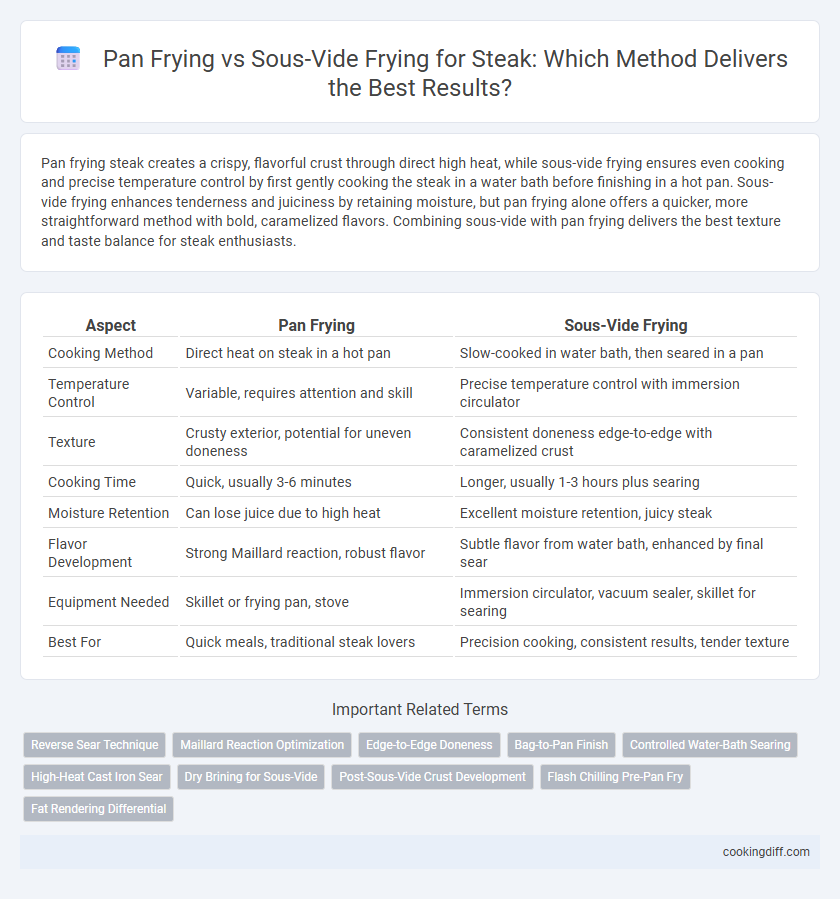 Pan Frying vs Sous-Vide Frying for Steak: Which Method Delivers the Best Results?

Pan frying steak creates a crispy, flavorful crust through direct high heat, while sous-vide frying ensures even cooking and precise temperature control by first gently cooking the steak in a water bath before finishing in a hot pan. Sous-vide frying enhances tenderness and juiciness by retaining moisture, but pan frying alone offers a quicker, more straightforward method with bold, caramelized flavors. Combining sous-vide with pan frying delivers the best texture and taste balance for steak enthusiasts.

| Aspect | Pan Frying | Sous-Vide Frying |
|---|---|---|
| Cooking Method | Direct heat on steak in a hot pan | Slow-cooked in water bath, then seared in a pan |
| Temperature Control | Variable, requires attention and skill | Precise temperature control with immersion circulator |
| Texture | Crusty exterior, potential for uneven doneness | Consistent doneness edge-to-edge with caramelized crust |
| Cooking Time | Quick, usually 3-6 minutes | Longer, usually 1-3 hours plus searing |
| Moisture Retention | Can lose juice due to high heat | Excellent moisture retention, juicy steak |
| Flavor Development | Strong Maillard reaction, robust flavor | Subtle flavor from water bath, enhanced by final sear |
| Equipment Needed | Skillet or frying pan, stove | Immersion circulator, vacuum sealer, skillet for searing |
| Best For | Quick meals, traditional steak lovers | Precision cooking, consistent results, tender texture |

Important Related Terms

Reverse Sear Technique
Maillard Reaction Optimization
Edge-to-Edge Doneness
Bag-to-Pan Finish
Controlled Water-Bath Searing
High-Heat Cast Iron Sear
Dry Brining for Sous-Vide
Post-Sous-Vide Crust Development
Flash Chilling Pre-Pan Fry
Fat Rendering Differential

cookingdiff.com