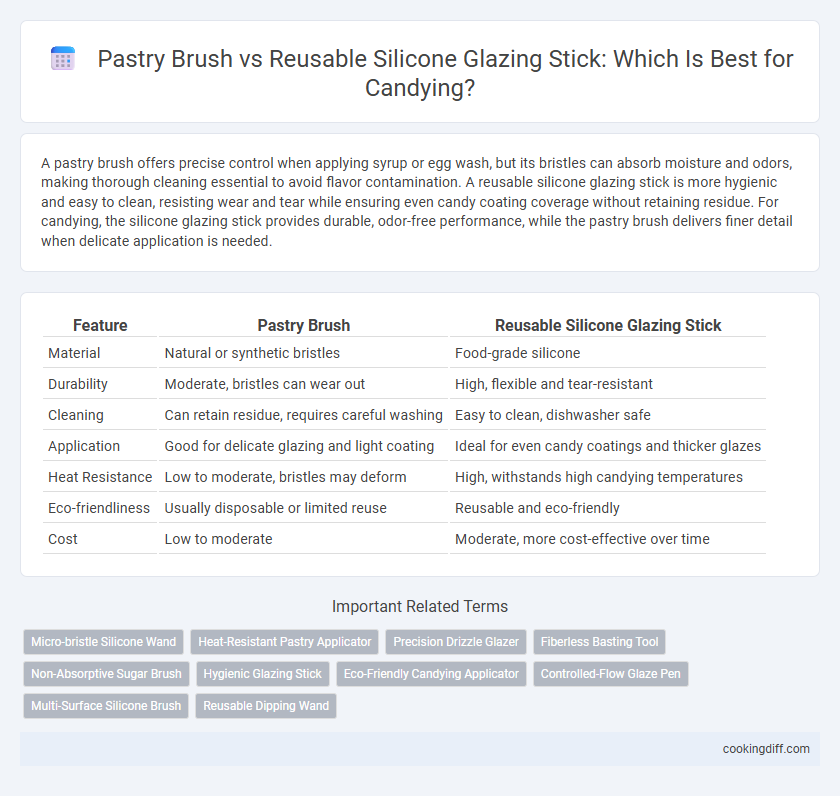 Pastry Brush vs Reusable Silicone Glazing Stick: Which Is Best for Candying?

A pastry brush offers precise control when applying syrup or egg wash, but its bristles can absorb moisture and odors, making thorough cleaning essential to avoid flavor contamination. A reusable silicone glazing stick is more hygienic and easy to clean, resisting wear and tear while ensuring even candy coating coverage without retaining residue. For candying, the silicone glazing stick provides durable, odor-free performance, while the pastry brush delivers finer detail when delicate application is needed.

| Feature | Pastry Brush | Reusable Silicone Glazing Stick |
|---|---|---|
| Material | Natural or synthetic bristles | Food-grade silicone |
| Durability | Moderate, bristles can wear out | High, flexible and tear-resistant |
| Cleaning | Can retain residue, requires careful washing | Easy to clean, dishwasher safe |
| Application | Good for delicate glazing and light coating | Ideal for even candy coatings and thicker glazes |
| Heat Resistance | Low to moderate, bristles may deform | High, withstands high candying temperatures |
| Eco-friendliness | Usually disposable or limited reuse | Reusable and eco-friendly |
| Cost | Low to moderate | Moderate, more cost-effective over time |

Important Related Terms

Micro-bristle Silicone Wand
Heat-Resistant Pastry Applicator
Precision Drizzle Glazer
Fiberless Basting Tool
Non-Absorptive Sugar Brush
Hygienic Glazing Stick
Eco-Friendly Candying Applicator
Controlled-Flow Glaze Pen
Multi-Surface Silicone Brush
Reusable Dipping Wand

cookingdiff.com