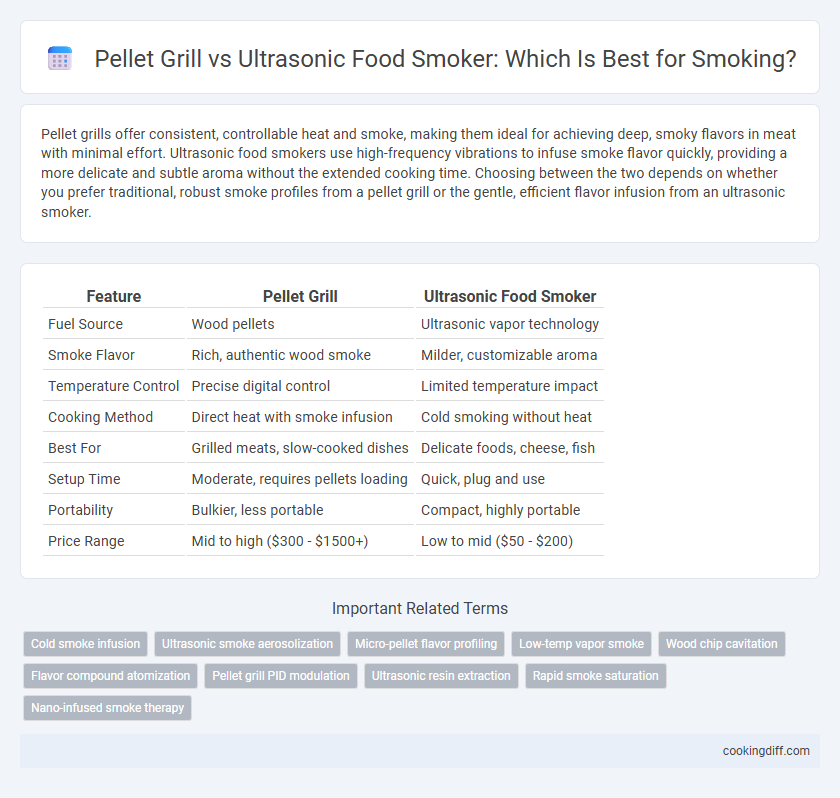 Pellet Grill vs Ultrasonic Food Smoker: Which Is Best for Smoking?

Pellet grills offer consistent, controllable heat and smoke, making them ideal for achieving deep, smoky flavors in meat with minimal effort. Ultrasonic food smokers use high-frequency vibrations to infuse smoke flavor quickly, providing a more delicate and subtle aroma without the extended cooking time. Choosing between the two depends on whether you prefer traditional, robust smoke profiles from a pellet grill or the gentle, efficient flavor infusion from an ultrasonic smoker.

| Feature | Pellet Grill | Ultrasonic Food Smoker |
|---|---|---|
| Fuel Source | Wood pellets | Ultrasonic vapor technology |
| Smoke Flavor | Rich, authentic wood smoke | Milder, customizable aroma |
| Temperature Control | Precise digital control | Limited temperature impact |
| Cooking Method | Direct heat with smoke infusion | Cold smoking without heat |
| Best For | Grilled meats, slow-cooked dishes | Delicate foods, cheese, fish |
| Setup Time | Moderate, requires pellets loading | Quick, plug and use |
| Portability | Bulkier, less portable | Compact, highly portable |
| Price Range | Mid to high (\$300 - \$1500+) | Low to mid (\$50 - \$200) |

Important Related Terms

Cold smoke infusion
Ultrasonic smoke aerosolization
Micro-pellet flavor profiling
Low-temp vapor smoke
Wood chip cavitation
Flavor compound atomization
Pellet grill PID modulation
Ultrasonic resin extraction
Rapid smoke saturation
Nano-infused smoke therapy

cookingdiff.com