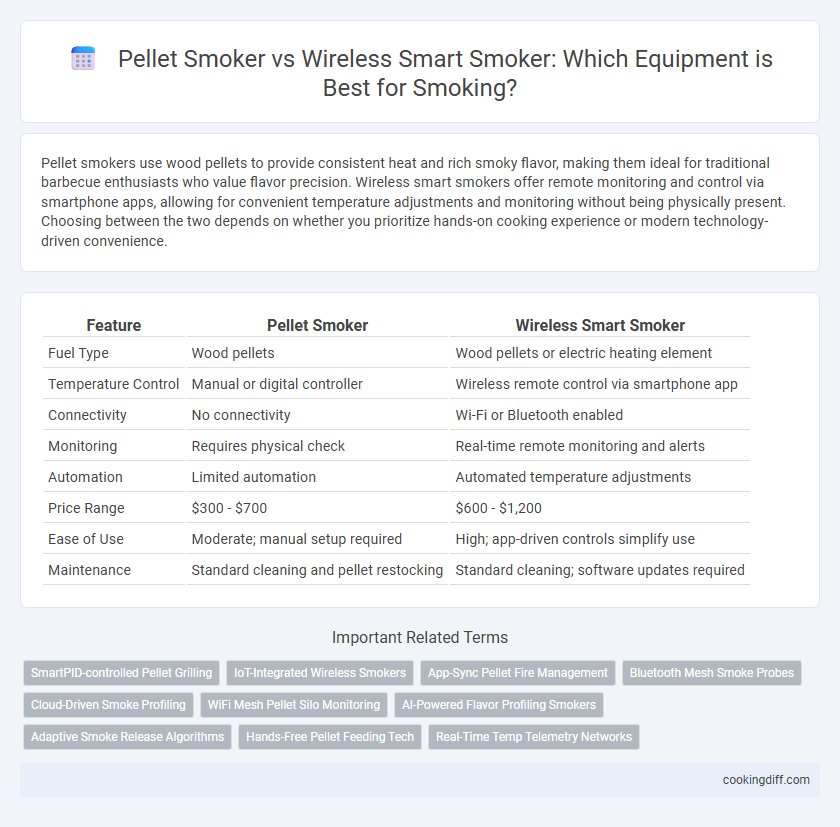 Pellet Smoker vs Wireless Smart Smoker: Which Equipment is Best for Smoking?

Pellet smokers use wood pellets to provide consistent heat and rich smoky flavor, making them ideal for traditional barbecue enthusiasts who value flavor precision. Wireless smart smokers offer remote monitoring and control via smartphone apps, allowing for convenient temperature adjustments and monitoring without being physically present. Choosing between the two depends on whether you prioritize hands-on cooking experience or modern technology-driven convenience.

| Feature | Pellet Smoker | Wireless Smart Smoker |
|---|---|---|
| Fuel Type | Wood pellets | Wood pellets or electric heating element |
| Temperature Control | Manual or digital controller | Wireless remote control via smartphone app |
| Connectivity | No connectivity | Wi-Fi or Bluetooth enabled |
| Monitoring | Requires physical check | Real-time remote monitoring and alerts |
| Automation | Limited automation | Automated temperature adjustments |
| Price Range | \$300 - \$700 | \$600 - \$1,200 |
| Ease of Use | Moderate; manual setup required | High; app-driven controls simplify use |
| Maintenance | Standard cleaning and pellet restocking | Standard cleaning; software updates required |

Important Related Terms

SmartPID-controlled Pellet Grilling
IoT-Integrated Wireless Smokers
App-Sync Pellet Fire Management
Bluetooth Mesh Smoke Probes
Cloud-Driven Smoke Profiling
WiFi Mesh Pellet Silo Monitoring
AI-Powered Flavor Profiling Smokers
Adaptive Smoke Release Algorithms
Hands-Free Pellet Feeding Tech
Real-Time Temp Telemetry Networks

cookingdiff.com