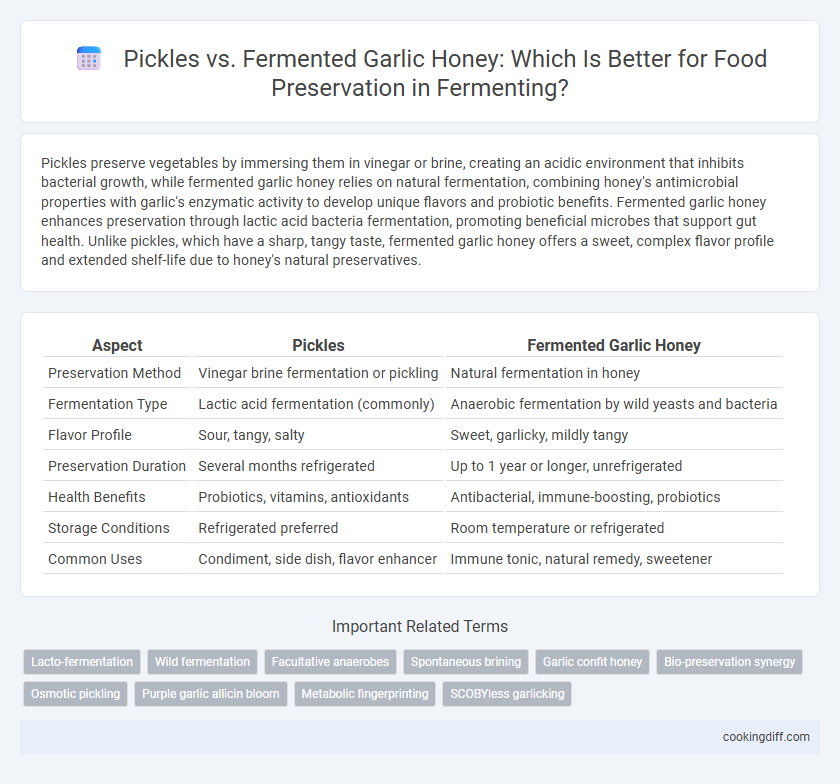 Pickles vs. Fermented Garlic Honey: Which Is Better for Food Preservation in Fermenting?

Pickles preserve vegetables by immersing them in vinegar or brine, creating an acidic environment that inhibits bacterial growth, while fermented garlic honey relies on natural fermentation, combining honey's antimicrobial properties with garlic's enzymatic activity to develop unique flavors and probiotic benefits. Fermented garlic honey enhances preservation through lactic acid bacteria fermentation, promoting beneficial microbes that support gut health. Unlike pickles, which have a sharp, tangy taste, fermented garlic honey offers a sweet, complex flavor profile and extended shelf-life due to honey's natural preservatives.

| Aspect | Pickles | Fermented Garlic Honey |
|---|---|---|
| Preservation Method | Vinegar brine fermentation or pickling | Natural fermentation in honey |
| Fermentation Type | Lactic acid fermentation (commonly) | Anaerobic fermentation by wild yeasts and bacteria |
| Flavor Profile | Sour, tangy, salty | Sweet, garlicky, mildly tangy |
| Preservation Duration | Several months refrigerated | Up to 1 year or longer, unrefrigerated |
| Health Benefits | Probiotics, vitamins, antioxidants | Antibacterial, immune-boosting, probiotics |
| Storage Conditions | Refrigerated preferred | Room temperature or refrigerated |
| Common Uses | Condiment, side dish, flavor enhancer | Immune tonic, natural remedy, sweetener |

Important Related Terms

Lacto-fermentation
Wild fermentation
Facultative anaerobes
Spontaneous brining
Garlic confit honey
Bio-preservation synergy
Osmotic pickling
Purple garlic allicin bloom
Metabolic fingerprinting
SCOBYless garlicking

cookingdiff.com