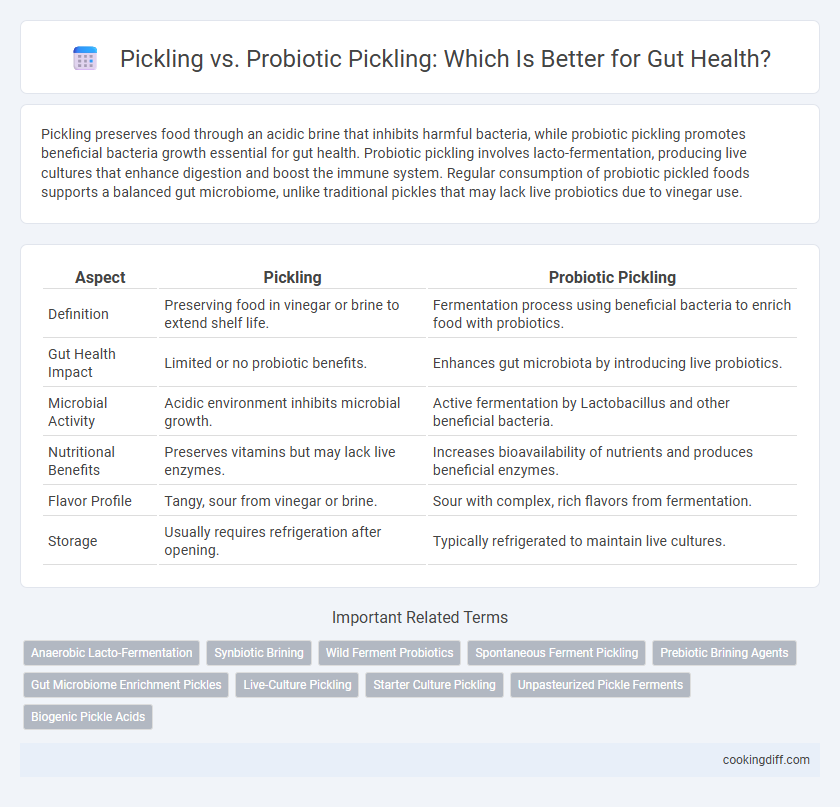 Pickling vs. Probiotic Pickling: Which Is Better for Gut Health?

Pickling preserves food through an acidic brine that inhibits harmful bacteria, while probiotic pickling promotes beneficial bacteria growth essential for gut health. Probiotic pickling involves lacto-fermentation, producing live cultures that enhance digestion and boost the immune system. Regular consumption of probiotic pickled foods supports a balanced gut microbiome, unlike traditional pickles that may lack live probiotics due to vinegar use.

| Aspect | Pickling | Probiotic Pickling |
|---|---|---|
| Definition | Preserving food in vinegar or brine to extend shelf life. | Fermentation process using beneficial bacteria to enrich food with probiotics. |
| Gut Health Impact | Limited or no probiotic benefits. | Enhances gut microbiota by introducing live probiotics. |
| Microbial Activity | Acidic environment inhibits microbial growth. | Active fermentation by Lactobacillus and other beneficial bacteria. |
| Nutritional Benefits | Preserves vitamins but may lack live enzymes. | Increases bioavailability of nutrients and produces beneficial enzymes. |
| Flavor Profile | Tangy, sour from vinegar or brine. | Sour with complex, rich flavors from fermentation. |
| Storage | Usually requires refrigeration after opening. | Typically refrigerated to maintain live cultures. |

Important Related Terms

Anaerobic Lacto-Fermentation
Synbiotic Brining
Wild Ferment Probiotics
Spontaneous Ferment Pickling
Prebiotic Brining Agents
Gut Microbiome Enrichment Pickles
Live-Culture Pickling
Starter Culture Pickling
Unpasteurized Pickle Ferments
Biogenic Pickle Acids

cookingdiff.com