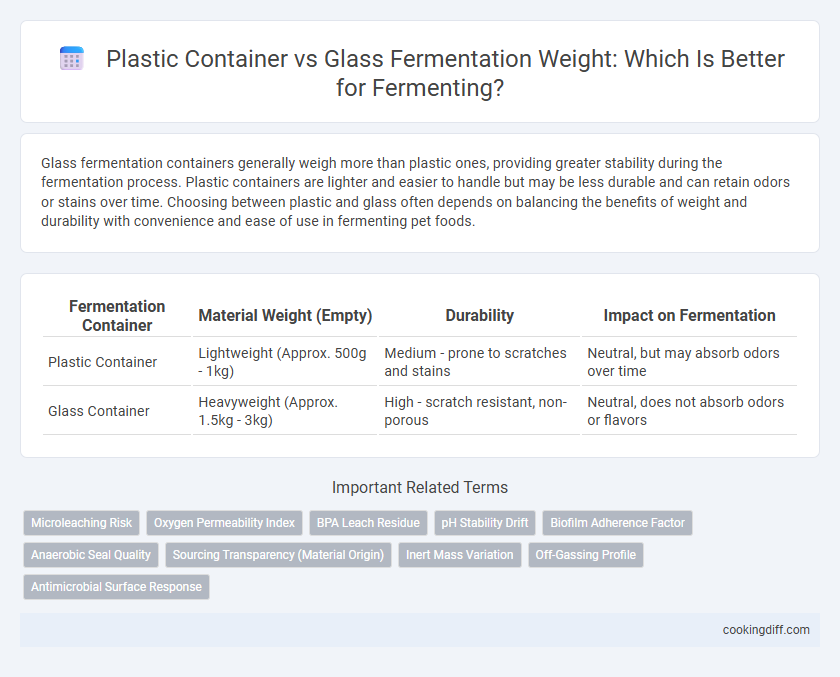 Plastic Container vs Glass Fermentation Weight: Which Is Better for Fermenting?

Glass fermentation containers generally weigh more than plastic ones, providing greater stability during the fermentation process. Plastic containers are lighter and easier to handle but may be less durable and can retain odors or stains over time. Choosing between plastic and glass often depends on balancing the benefits of weight and durability with convenience and ease of use in fermenting pet foods.

| Fermentation Container | Material Weight (Empty) | Durability | Impact on Fermentation |
|---|---|---|---|
| Plastic Container | Lightweight (Approx. 500g - 1kg) | Medium - prone to scratches and stains | Neutral, but may absorb odors over time |
| Glass Container | Heavyweight (Approx. 1.5kg - 3kg) | High - scratch resistant, non-porous | Neutral, does not absorb odors or flavors |

Important Related Terms

Microleaching Risk
Oxygen Permeability Index
BPA Leach Residue
pH Stability Drift
Biofilm Adherence Factor
Anaerobic Seal Quality
Sourcing Transparency (Material Origin)
Inert Mass Variation
Off-Gassing Profile
Antimicrobial Surface Response

cookingdiff.com