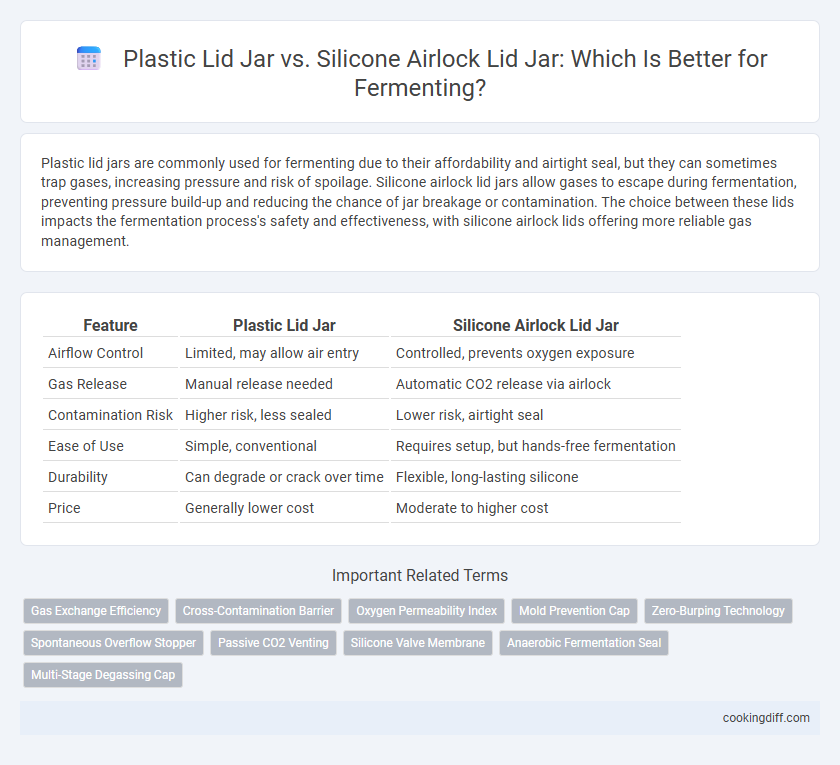 Plastic Lid Jar vs. Silicone Airlock Lid Jar: Which Is Better for Fermenting?

Plastic lid jars are commonly used for fermenting due to their affordability and airtight seal, but they can sometimes trap gases, increasing pressure and risk of spoilage. Silicone airlock lid jars allow gases to escape during fermentation, preventing pressure build-up and reducing the chance of jar breakage or contamination. The choice between these lids impacts the fermentation process's safety and effectiveness, with silicone airlock lids offering more reliable gas management.

| Feature | Plastic Lid Jar | Silicone Airlock Lid Jar |
|---|---|---|
| Airflow Control | Limited, may allow air entry | Controlled, prevents oxygen exposure |
| Gas Release | Manual release needed | Automatic CO2 release via airlock |
| Contamination Risk | Higher risk, less sealed | Lower risk, airtight seal |
| Ease of Use | Simple, conventional | Requires setup, but hands-free fermentation |
| Durability | Can degrade or crack over time | Flexible, long-lasting silicone |
| Price | Generally lower cost | Moderate to higher cost |

Important Related Terms

Gas Exchange Efficiency
Cross-Contamination Barrier
Oxygen Permeability Index
Mold Prevention Cap
Zero-Burping Technology
Spontaneous Overflow Stopper
Passive CO2 Venting
Silicone Valve Membrane
Anaerobic Fermentation Seal
Multi-Stage Degassing Cap

cookingdiff.com