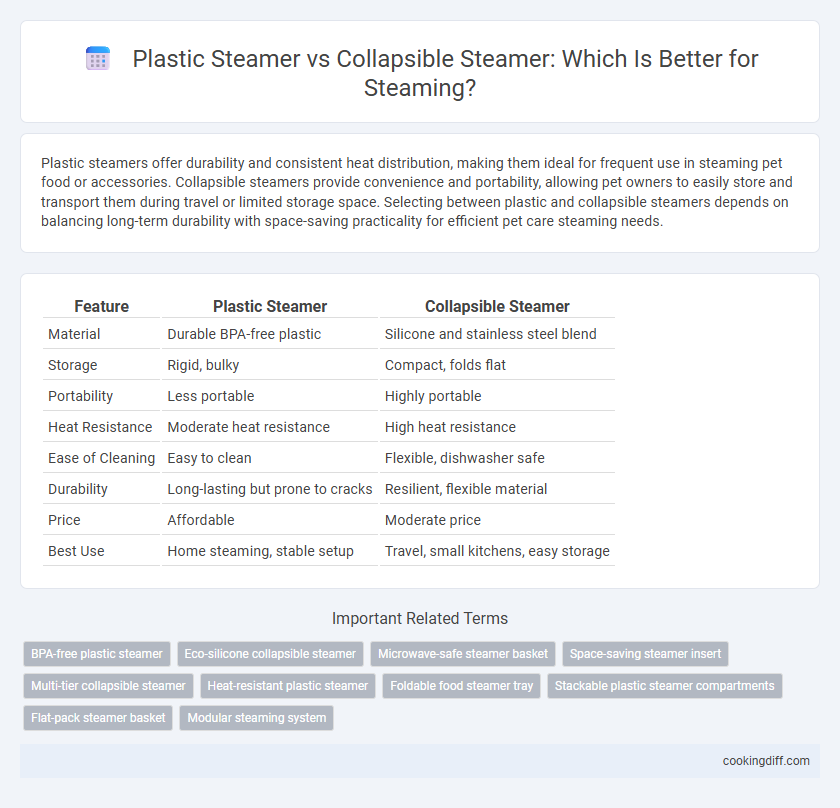 Plastic Steamer vs Collapsible Steamer: Which Is Better for Steaming?

Plastic steamers offer durability and consistent heat distribution, making them ideal for frequent use in steaming pet food or accessories. Collapsible steamers provide convenience and portability, allowing pet owners to easily store and transport them during travel or limited storage space. Selecting between plastic and collapsible steamers depends on balancing long-term durability with space-saving practicality for efficient pet care steaming needs.

| Feature | Plastic Steamer | Collapsible Steamer |
|---|---|---|
| Material | Durable BPA-free plastic | Silicone and stainless steel blend |
| Storage | Rigid, bulky | Compact, folds flat |
| Portability | Less portable | Highly portable |
| Heat Resistance | Moderate heat resistance | High heat resistance |
| Ease of Cleaning | Easy to clean | Flexible, dishwasher safe |
| Durability | Long-lasting but prone to cracks | Resilient, flexible material |
| Price | Affordable | Moderate price |
| Best Use | Home steaming, stable setup | Travel, small kitchens, easy storage |

Important Related Terms

BPA-free plastic steamer
Eco-silicone collapsible steamer
Microwave-safe steamer basket
Space-saving steamer insert
Multi-tier collapsible steamer
Heat-resistant plastic steamer
Foldable food steamer tray
Stackable plastic steamer compartments
Flat-pack steamer basket
Modular steaming system

cookingdiff.com