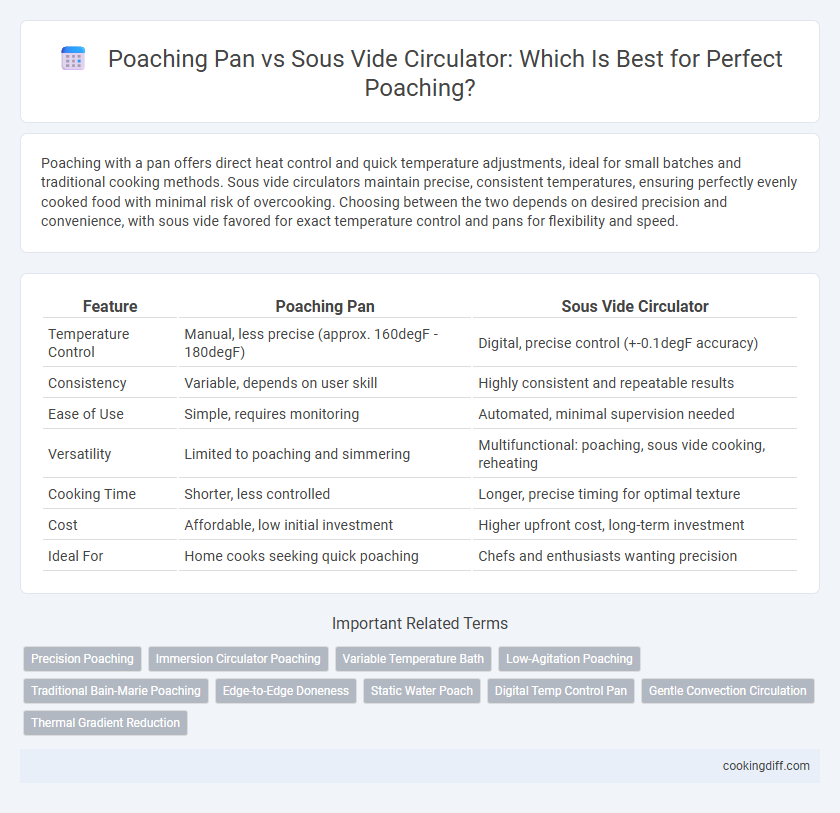 Poaching Pan vs Sous Vide Circulator: Which Is Best for Perfect Poaching?

Poaching with a pan offers direct heat control and quick temperature adjustments, ideal for small batches and traditional cooking methods. Sous vide circulators maintain precise, consistent temperatures, ensuring perfectly evenly cooked food with minimal risk of overcooking. Choosing between the two depends on desired precision and convenience, with sous vide favored for exact temperature control and pans for flexibility and speed.

| Feature | Poaching Pan | Sous Vide Circulator |
|---|---|---|
| Temperature Control | Manual, less precise (approx. 160degF - 180degF) | Digital, precise control (+-0.1degF accuracy) |
| Consistency | Variable, depends on user skill | Highly consistent and repeatable results |
| Ease of Use | Simple, requires monitoring | Automated, minimal supervision needed |
| Versatility | Limited to poaching and simmering | Multifunctional: poaching, sous vide cooking, reheating |
| Cooking Time | Shorter, less controlled | Longer, precise timing for optimal texture |
| Cost | Affordable, low initial investment | Higher upfront cost, long-term investment |
| Ideal For | Home cooks seeking quick poaching | Chefs and enthusiasts wanting precision |

Important Related Terms

Precision Poaching
Immersion Circulator Poaching
Variable Temperature Bath
Low-Agitation Poaching
Traditional Bain-Marie Poaching
Edge-to-Edge Doneness
Static Water Poach
Digital Temp Control Pan
Gentle Convection Circulation
Thermal Gradient Reduction

cookingdiff.com