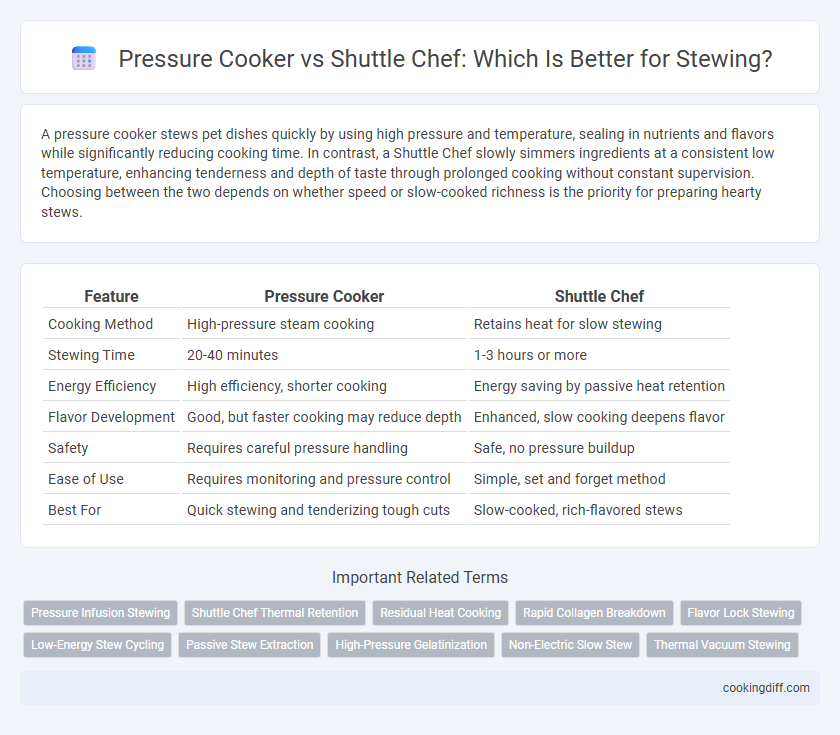 Pressure Cooker vs Shuttle Chef: Which Is Better for Stewing?

A pressure cooker stews pet dishes quickly by using high pressure and temperature, sealing in nutrients and flavors while significantly reducing cooking time. In contrast, a Shuttle Chef slowly simmers ingredients at a consistent low temperature, enhancing tenderness and depth of taste through prolonged cooking without constant supervision. Choosing between the two depends on whether speed or slow-cooked richness is the priority for preparing hearty stews.

| Feature | Pressure Cooker | Shuttle Chef |
|---|---|---|
| Cooking Method | High-pressure steam cooking | Retains heat for slow stewing |
| Stewing Time | 20-40 minutes | 1-3 hours or more |
| Energy Efficiency | High efficiency, shorter cooking | Energy saving by passive heat retention |
| Flavor Development | Good, but faster cooking may reduce depth | Enhanced, slow cooking deepens flavor |
| Safety | Requires careful pressure handling | Safe, no pressure buildup |
| Ease of Use | Requires monitoring and pressure control | Simple, set and forget method |
| Best For | Quick stewing and tenderizing tough cuts | Slow-cooked, rich-flavored stews |

Important Related Terms

Pressure Infusion Stewing
Shuttle Chef Thermal Retention
Residual Heat Cooking
Rapid Collagen Breakdown
Flavor Lock Stewing
Low-Energy Stew Cycling
Passive Stew Extraction
High-Pressure Gelatinization
Non-Electric Slow Stew
Thermal Vacuum Stewing

cookingdiff.com