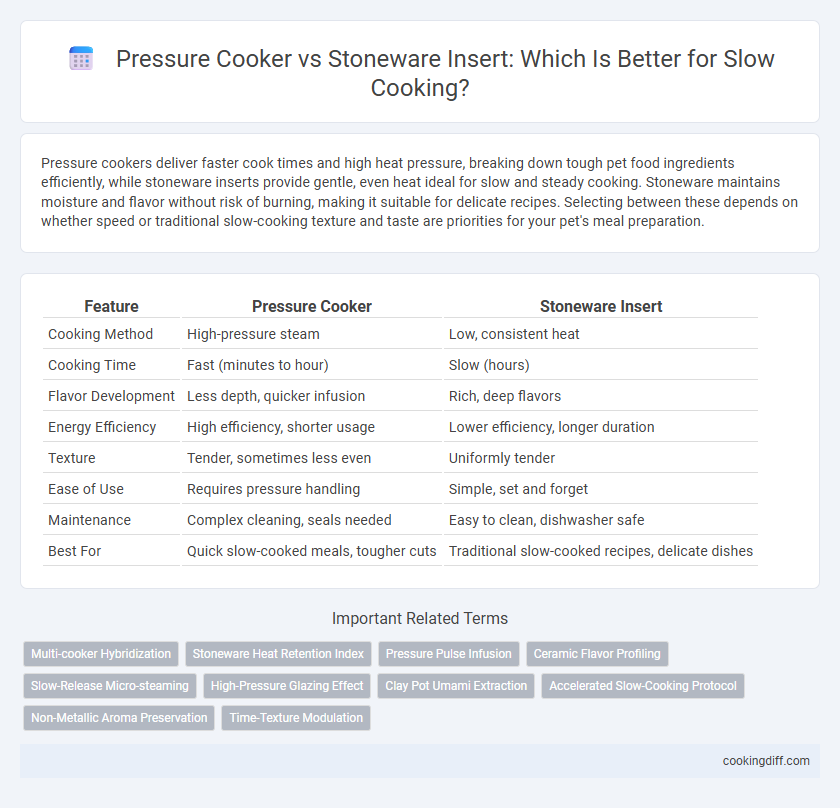 Pressure Cooker vs Stoneware Insert: Which Is Better for Slow Cooking?

Pressure cookers deliver faster cook times and high heat pressure, breaking down tough pet food ingredients efficiently, while stoneware inserts provide gentle, even heat ideal for slow and steady cooking. Stoneware maintains moisture and flavor without risk of burning, making it suitable for delicate recipes. Selecting between these depends on whether speed or traditional slow-cooking texture and taste are priorities for your pet's meal preparation.

| Feature | Pressure Cooker | Stoneware Insert |
|---|---|---|
| Cooking Method | High-pressure steam | Low, consistent heat |
| Cooking Time | Fast (minutes to hour) | Slow (hours) |
| Flavor Development | Less depth, quicker infusion | Rich, deep flavors |
| Energy Efficiency | High efficiency, shorter usage | Lower efficiency, longer duration |
| Texture | Tender, sometimes less even | Uniformly tender |
| Ease of Use | Requires pressure handling | Simple, set and forget |
| Maintenance | Complex cleaning, seals needed | Easy to clean, dishwasher safe |
| Best For | Quick slow-cooked meals, tougher cuts | Traditional slow-cooked recipes, delicate dishes |

Important Related Terms

Multi-cooker Hybridization
Stoneware Heat Retention Index
Pressure Pulse Infusion
Ceramic Flavor Profiling
Slow-Release Micro-steaming
High-Pressure Glazing Effect
Clay Pot Umami Extraction
Accelerated Slow-Cooking Protocol
Non-Metallic Aroma Preservation
Time-Texture Modulation

cookingdiff.com