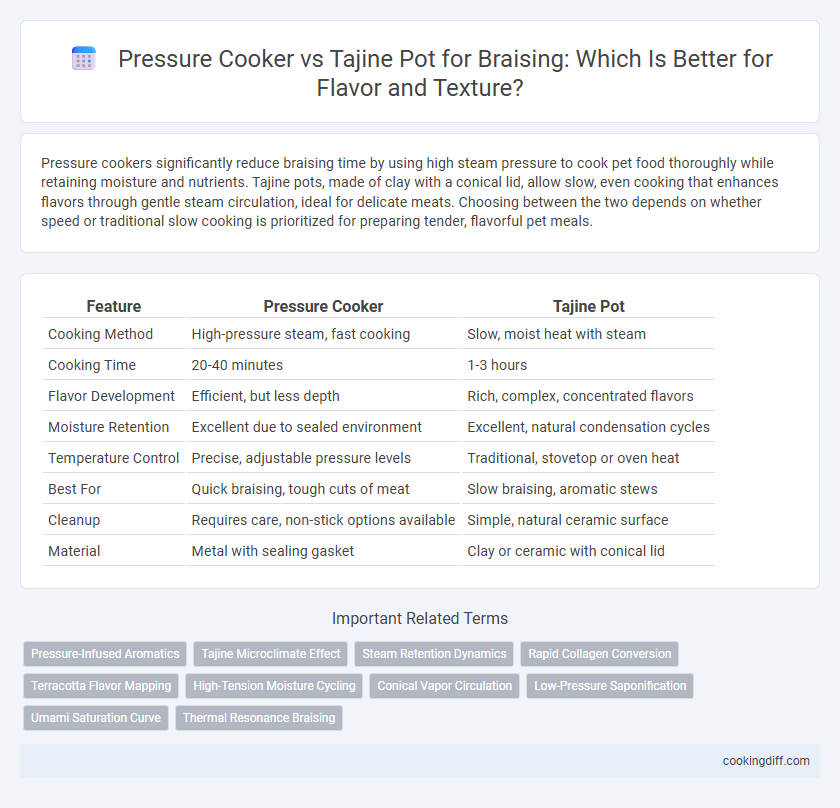 Pressure Cooker vs Tajine Pot for Braising: Which Is Better for Flavor and Texture?

Pressure cookers significantly reduce braising time by using high steam pressure to cook pet food thoroughly while retaining moisture and nutrients. Tajine pots, made of clay with a conical lid, allow slow, even cooking that enhances flavors through gentle steam circulation, ideal for delicate meats. Choosing between the two depends on whether speed or traditional slow cooking is prioritized for preparing tender, flavorful pet meals.

| Feature | Pressure Cooker | Tajine Pot |
|---|---|---|
| Cooking Method | High-pressure steam, fast cooking | Slow, moist heat with steam |
| Cooking Time | 20-40 minutes | 1-3 hours |
| Flavor Development | Efficient, but less depth | Rich, complex, concentrated flavors |
| Moisture Retention | Excellent due to sealed environment | Excellent, natural condensation cycles |
| Temperature Control | Precise, adjustable pressure levels | Traditional, stovetop or oven heat |
| Best For | Quick braising, tough cuts of meat | Slow braising, aromatic stews |
| Cleanup | Requires care, non-stick options available | Simple, natural ceramic surface |
| Material | Metal with sealing gasket | Clay or ceramic with conical lid |

Important Related Terms

Pressure-Infused Aromatics
Tajine Microclimate Effect
Steam Retention Dynamics
Rapid Collagen Conversion
Terracotta Flavor Mapping
High-Tension Moisture Cycling
Conical Vapor Circulation
Low-Pressure Saponification
Umami Saturation Curve
Thermal Resonance Braising

cookingdiff.com