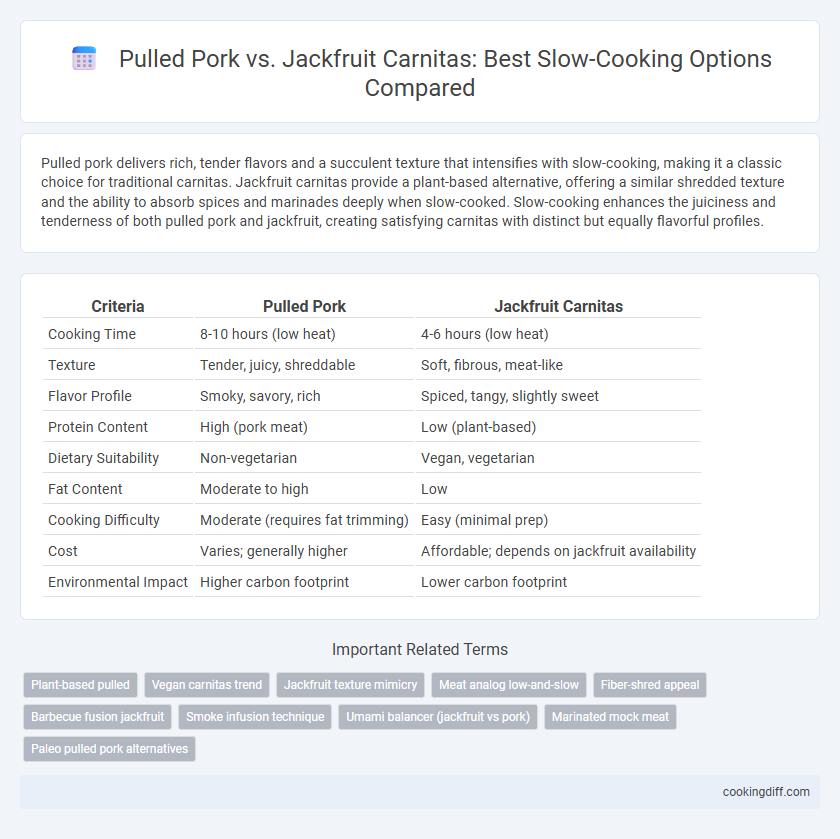 Pulled Pork vs. Jackfruit Carnitas: Best Slow-Cooking Options Compared

Pulled pork delivers rich, tender flavors and a succulent texture that intensifies with slow-cooking, making it a classic choice for traditional carnitas. Jackfruit carnitas provide a plant-based alternative, offering a similar shredded texture and the ability to absorb spices and marinades deeply when slow-cooked. Slow-cooking enhances the juiciness and tenderness of both pulled pork and jackfruit, creating satisfying carnitas with distinct but equally flavorful profiles.

| Criteria | Pulled Pork | Jackfruit Carnitas |
|---|---|---|
| Cooking Time | 8-10 hours (low heat) | 4-6 hours (low heat) |
| Texture | Tender, juicy, shreddable | Soft, fibrous, meat-like |
| Flavor Profile | Smoky, savory, rich | Spiced, tangy, slightly sweet |
| Protein Content | High (pork meat) | Low (plant-based) |
| Dietary Suitability | Non-vegetarian | Vegan, vegetarian |
| Fat Content | Moderate to high | Low |
| Cooking Difficulty | Moderate (requires fat trimming) | Easy (minimal prep) |
| Cost | Varies; generally higher | Affordable; depends on jackfruit availability |
| Environmental Impact | Higher carbon footprint | Lower carbon footprint |

Important Related Terms

Plant-based pulled
Vegan carnitas trend
Jackfruit texture mimicry
Meat analog low-and-slow
Fiber-shred appeal
Barbecue fusion jackfruit
Smoke infusion technique
Umami balancer (jackfruit vs pork)
Marinated mock meat
Paleo pulled pork alternatives

cookingdiff.com