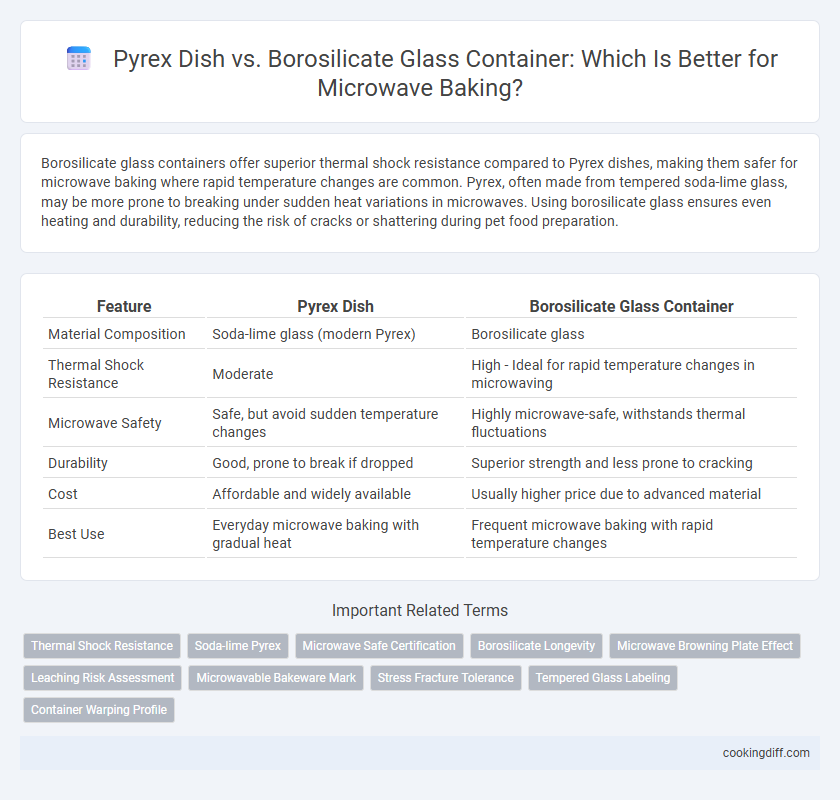 Pyrex Dish vs. Borosilicate Glass Container: Which Is Better for Microwave Baking?

Borosilicate glass containers offer superior thermal shock resistance compared to Pyrex dishes, making them safer for microwave baking where rapid temperature changes are common. Pyrex, often made from tempered soda-lime glass, may be more prone to breaking under sudden heat variations in microwaves. Using borosilicate glass ensures even heating and durability, reducing the risk of cracks or shattering during pet food preparation.

| Feature | Pyrex Dish | Borosilicate Glass Container |
|---|---|---|
| Material Composition | Soda-lime glass (modern Pyrex) | Borosilicate glass |
| Thermal Shock Resistance | Moderate | High - Ideal for rapid temperature changes in microwaving |
| Microwave Safety | Safe, but avoid sudden temperature changes | Highly microwave-safe, withstands thermal fluctuations |
| Durability | Good, prone to break if dropped | Superior strength and less prone to cracking |
| Cost | Affordable and widely available | Usually higher price due to advanced material |
| Best Use | Everyday microwave baking with gradual heat | Frequent microwave baking with rapid temperature changes |

Important Related Terms

Thermal Shock Resistance
Soda-lime Pyrex
Microwave Safe Certification
Borosilicate Longevity
Microwave Browning Plate Effect
Leaching Risk Assessment
Microwavable Bakeware Mark
Stress Fracture Tolerance
Tempered Glass Labeling
Container Warping Profile

cookingdiff.com