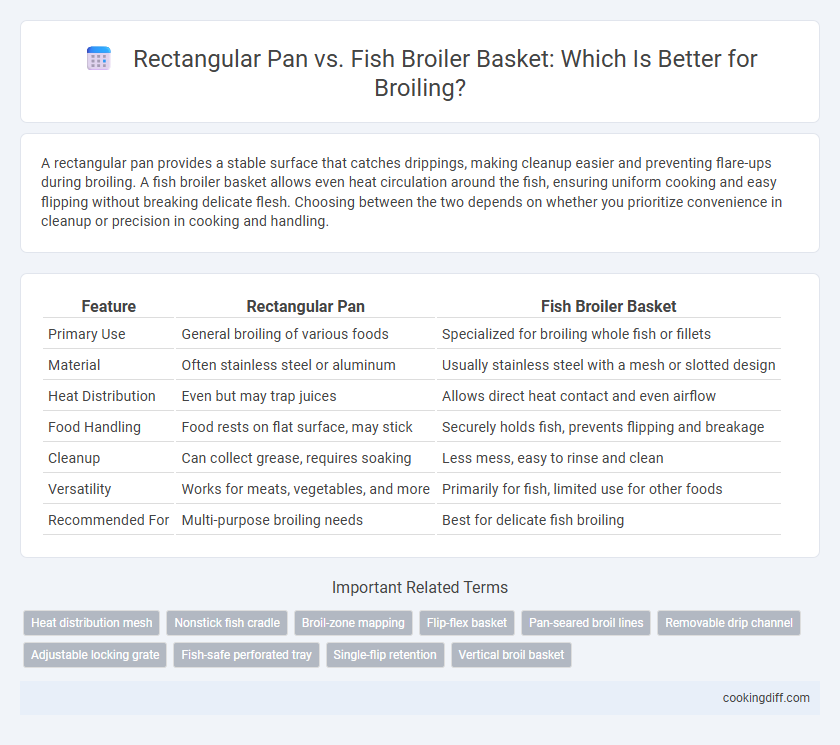 Rectangular Pan vs. Fish Broiler Basket: Which Is Better for Broiling?

A rectangular pan provides a stable surface that catches drippings, making cleanup easier and preventing flare-ups during broiling. A fish broiler basket allows even heat circulation around the fish, ensuring uniform cooking and easy flipping without breaking delicate flesh. Choosing between the two depends on whether you prioritize convenience in cleanup or precision in cooking and handling.

| Feature | Rectangular Pan | Fish Broiler Basket |
|---|---|---|
| Primary Use | General broiling of various foods | Specialized for broiling whole fish or fillets |
| Material | Often stainless steel or aluminum | Usually stainless steel with a mesh or slotted design |
| Heat Distribution | Even but may trap juices | Allows direct heat contact and even airflow |
| Food Handling | Food rests on flat surface, may stick | Securely holds fish, prevents flipping and breakage |
| Cleanup | Can collect grease, requires soaking | Less mess, easy to rinse and clean |
| Versatility | Works for meats, vegetables, and more | Primarily for fish, limited use for other foods |
| Recommended For | Multi-purpose broiling needs | Best for delicate fish broiling |

Important Related Terms

Heat distribution mesh
Nonstick fish cradle
Broil-zone mapping
Flip-flex basket
Pan-seared broil lines
Removable drip channel
Adjustable locking grate
Fish-safe perforated tray
Single-flip retention
Vertical broil basket

cookingdiff.com