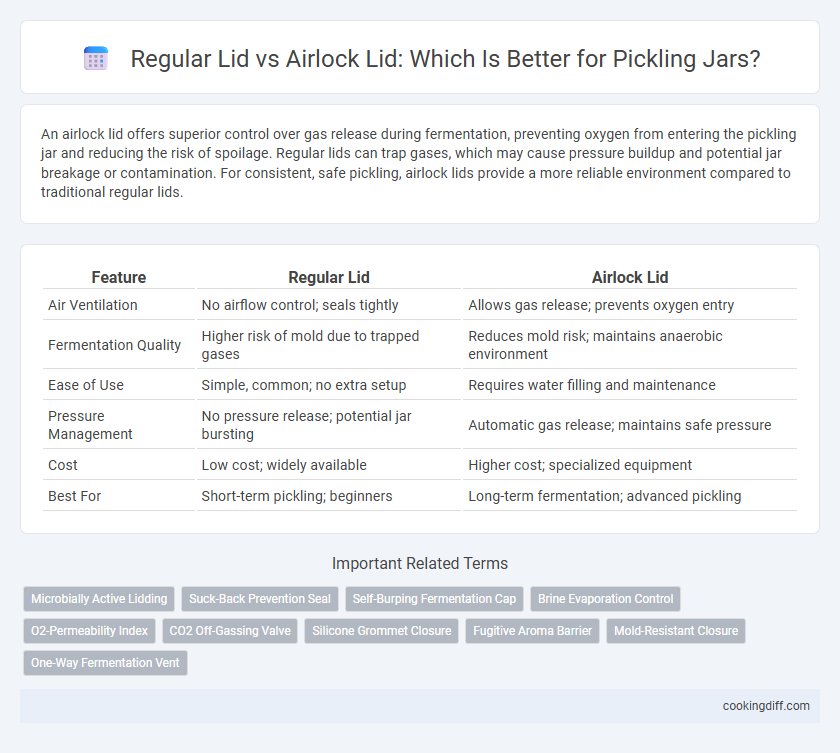 Regular Lid vs Airlock Lid: Which Is Better for Pickling Jars?

An airlock lid offers superior control over gas release during fermentation, preventing oxygen from entering the pickling jar and reducing the risk of spoilage. Regular lids can trap gases, which may cause pressure buildup and potential jar breakage or contamination. For consistent, safe pickling, airlock lids provide a more reliable environment compared to traditional regular lids.

| Feature | Regular Lid | Airlock Lid |
|---|---|---|
| Air Ventilation | No airflow control; seals tightly | Allows gas release; prevents oxygen entry |
| Fermentation Quality | Higher risk of mold due to trapped gases | Reduces mold risk; maintains anaerobic environment |
| Ease of Use | Simple, common; no extra setup | Requires water filling and maintenance |
| Pressure Management | No pressure release; potential jar bursting | Automatic gas release; maintains safe pressure |
| Cost | Low cost; widely available | Higher cost; specialized equipment |
| Best For | Short-term pickling; beginners | Long-term fermentation; advanced pickling |

Important Related Terms

Microbially Active Lidding
Suck-Back Prevention Seal
Self-Burping Fermentation Cap
Brine Evaporation Control
O2-Permeability Index
CO2 Off-Gassing Valve
Silicone Grommet Closure
Fugitive Aroma Barrier
Mold-Resistant Closure
One-Way Fermentation Vent

cookingdiff.com