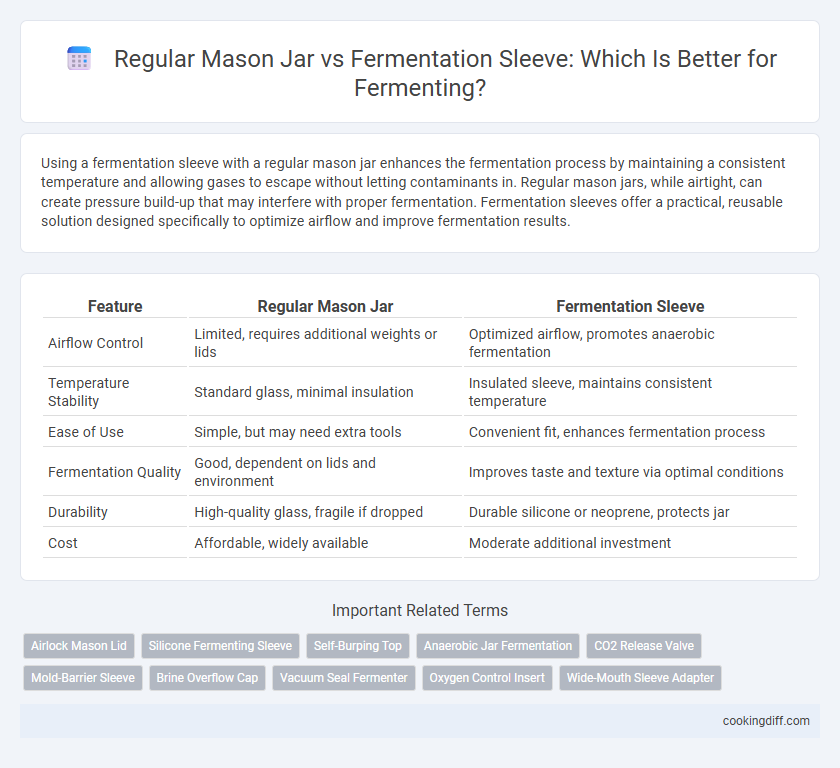 Regular Mason Jar vs Fermentation Sleeve: Which Is Better for Fermenting?

Using a fermentation sleeve with a regular mason jar enhances the fermentation process by maintaining a consistent temperature and allowing gases to escape without letting contaminants in. Regular mason jars, while airtight, can create pressure build-up that may interfere with proper fermentation. Fermentation sleeves offer a practical, reusable solution designed specifically to optimize airflow and improve fermentation results.

| Feature | Regular Mason Jar | Fermentation Sleeve |
|---|---|---|
| Airflow Control | Limited, requires additional weights or lids | Optimized airflow, promotes anaerobic fermentation |
| Temperature Stability | Standard glass, minimal insulation | Insulated sleeve, maintains consistent temperature |
| Ease of Use | Simple, but may need extra tools | Convenient fit, enhances fermentation process |
| Fermentation Quality | Good, dependent on lids and environment | Improves taste and texture via optimal conditions |
| Durability | High-quality glass, fragile if dropped | Durable silicone or neoprene, protects jar |
| Cost | Affordable, widely available | Moderate additional investment |

Important Related Terms

Airlock Mason Lid
Silicone Fermenting Sleeve
Self-Burping Top
Anaerobic Jar Fermentation
CO2 Release Valve
Mold-Barrier Sleeve
Brine Overflow Cap
Vacuum Seal Fermenter
Oxygen Control Insert
Wide-Mouth Sleeve Adapter

cookingdiff.com