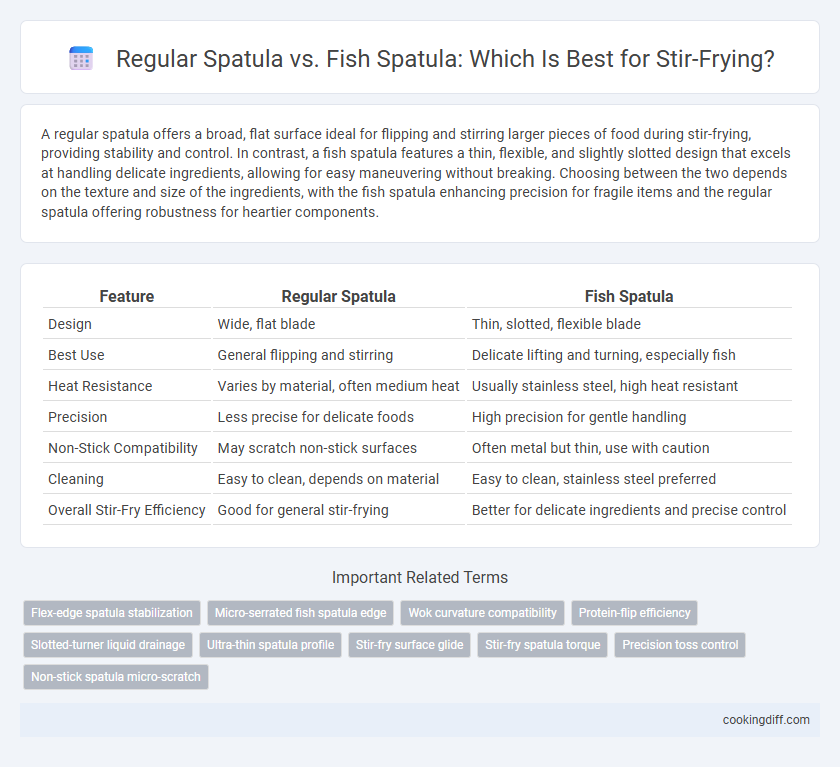 Regular Spatula vs. Fish Spatula: Which Is Best for Stir-Frying?

A regular spatula offers a broad, flat surface ideal for flipping and stirring larger pieces of food during stir-frying, providing stability and control. In contrast, a fish spatula features a thin, flexible, and slightly slotted design that excels at handling delicate ingredients, allowing for easy maneuvering without breaking. Choosing between the two depends on the texture and size of the ingredients, with the fish spatula enhancing precision for fragile items and the regular spatula offering robustness for heartier components.

| Feature | Regular Spatula | Fish Spatula |
|---|---|---|
| Design | Wide, flat blade | Thin, slotted, flexible blade |
| Best Use | General flipping and stirring | Delicate lifting and turning, especially fish |
| Heat Resistance | Varies by material, often medium heat | Usually stainless steel, high heat resistant |
| Precision | Less precise for delicate foods | High precision for gentle handling |
| Non-Stick Compatibility | May scratch non-stick surfaces | Often metal but thin, use with caution |
| Cleaning | Easy to clean, depends on material | Easy to clean, stainless steel preferred |
| Overall Stir-Fry Efficiency | Good for general stir-frying | Better for delicate ingredients and precise control |

Important Related Terms

Flex-edge spatula stabilization
Micro-serrated fish spatula edge
Wok curvature compatibility
Protein-flip efficiency
Slotted-turner liquid drainage
Ultra-thin spatula profile
Stir-fry surface glide
Stir-fry spatula torque
Precision toss control
Non-stick spatula micro-scratch

cookingdiff.com