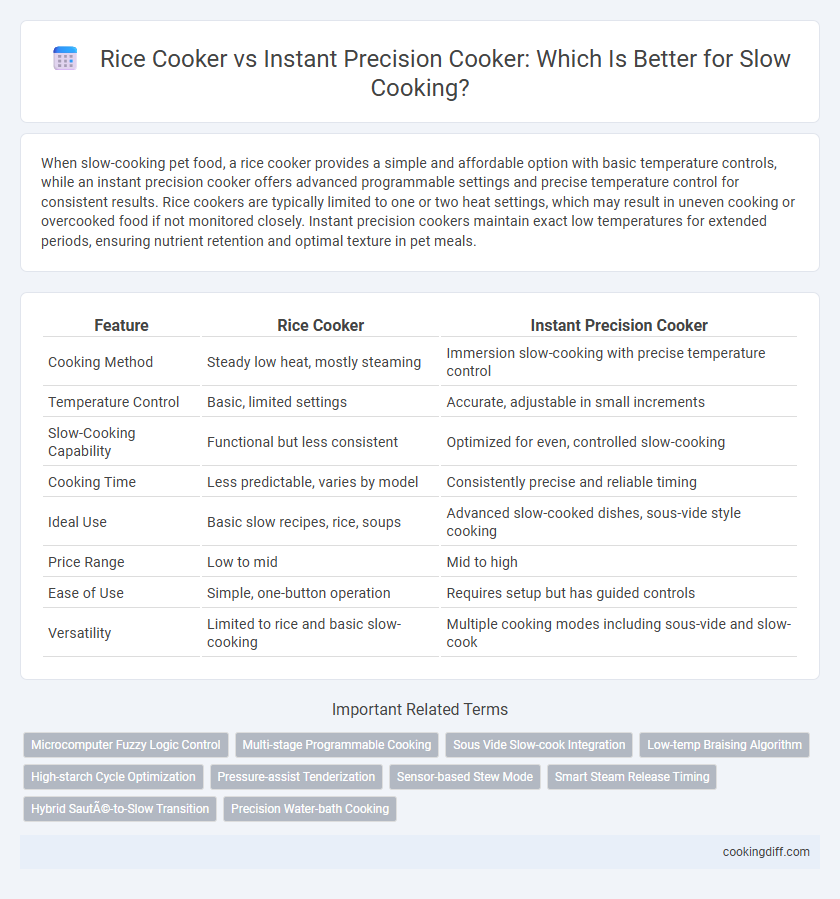 Rice Cooker vs Instant Precision Cooker: Which Is Better for Slow Cooking?

When slow-cooking pet food, a rice cooker provides a simple and affordable option with basic temperature controls, while an instant precision cooker offers advanced programmable settings and precise temperature control for consistent results. Rice cookers are typically limited to one or two heat settings, which may result in uneven cooking or overcooked food if not monitored closely. Instant precision cookers maintain exact low temperatures for extended periods, ensuring nutrient retention and optimal texture in pet meals.

| Feature | Rice Cooker | Instant Precision Cooker |
|---|---|---|
| Cooking Method | Steady low heat, mostly steaming | Immersion slow-cooking with precise temperature control |
| Temperature Control | Basic, limited settings | Accurate, adjustable in small increments |
| Slow-Cooking Capability | Functional but less consistent | Optimized for even, controlled slow-cooking |
| Cooking Time | Less predictable, varies by model | Consistently precise and reliable timing |
| Ideal Use | Basic slow recipes, rice, soups | Advanced slow-cooked dishes, sous-vide style cooking |
| Price Range | Low to mid | Mid to high |
| Ease of Use | Simple, one-button operation | Requires setup but has guided controls |
| Versatility | Limited to rice and basic slow-cooking | Multiple cooking modes including sous-vide and slow-cook |

Important Related Terms

Microcomputer Fuzzy Logic Control
Multi-stage Programmable Cooking
Sous Vide Slow-cook Integration
Low-temp Braising Algorithm
High-starch Cycle Optimization
Pressure-assist Tenderization
Sensor-based Stew Mode
Smart Steam Release Timing
Hybrid SautÃ©-to-Slow Transition
Precision Water-bath Cooking

cookingdiff.com