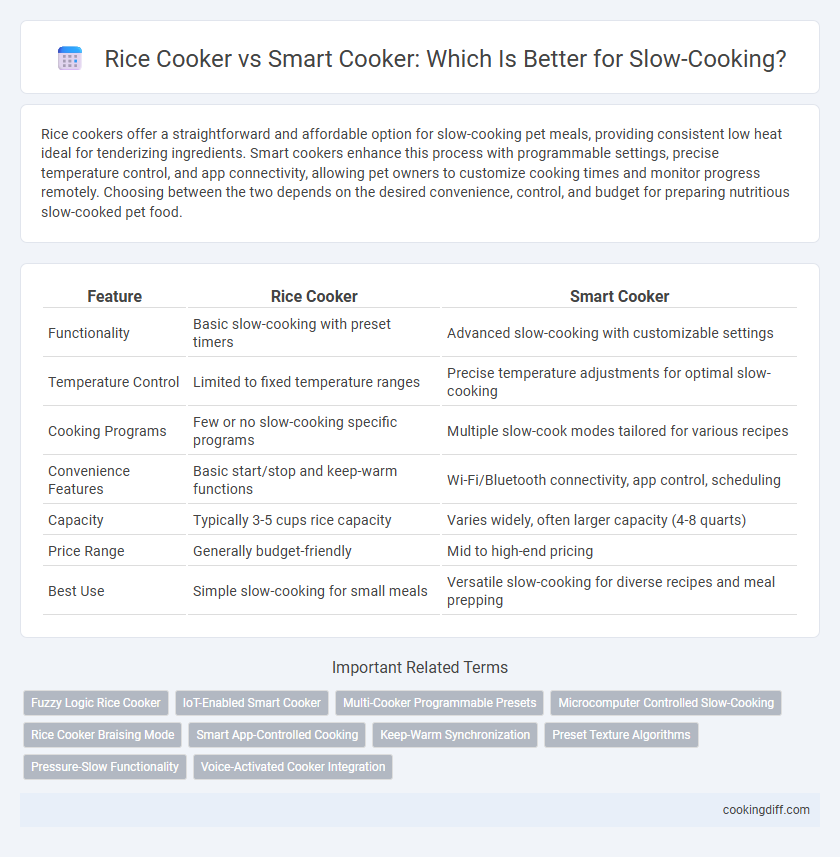 Rice Cooker vs Smart Cooker: Which Is Better for Slow-Cooking?

Rice cookers offer a straightforward and affordable option for slow-cooking pet meals, providing consistent low heat ideal for tenderizing ingredients. Smart cookers enhance this process with programmable settings, precise temperature control, and app connectivity, allowing pet owners to customize cooking times and monitor progress remotely. Choosing between the two depends on the desired convenience, control, and budget for preparing nutritious slow-cooked pet food.

| Feature | Rice Cooker | Smart Cooker |
|---|---|---|
| Functionality | Basic slow-cooking with preset timers | Advanced slow-cooking with customizable settings |
| Temperature Control | Limited to fixed temperature ranges | Precise temperature adjustments for optimal slow-cooking |
| Cooking Programs | Few or no slow-cooking specific programs | Multiple slow-cook modes tailored for various recipes |
| Convenience Features | Basic start/stop and keep-warm functions | Wi-Fi/Bluetooth connectivity, app control, scheduling |
| Capacity | Typically 3-5 cups rice capacity | Varies widely, often larger capacity (4-8 quarts) |
| Price Range | Generally budget-friendly | Mid to high-end pricing |
| Best Use | Simple slow-cooking for small meals | Versatile slow-cooking for diverse recipes and meal prepping |

Important Related Terms

Fuzzy Logic Rice Cooker
IoT-Enabled Smart Cooker
Multi-Cooker Programmable Presets
Microcomputer Controlled Slow-Cooking
Rice Cooker Braising Mode
Smart App-Controlled Cooking
Keep-Warm Synchronization
Preset Texture Algorithms
Pressure-Slow Functionality
Voice-Activated Cooker Integration

cookingdiff.com